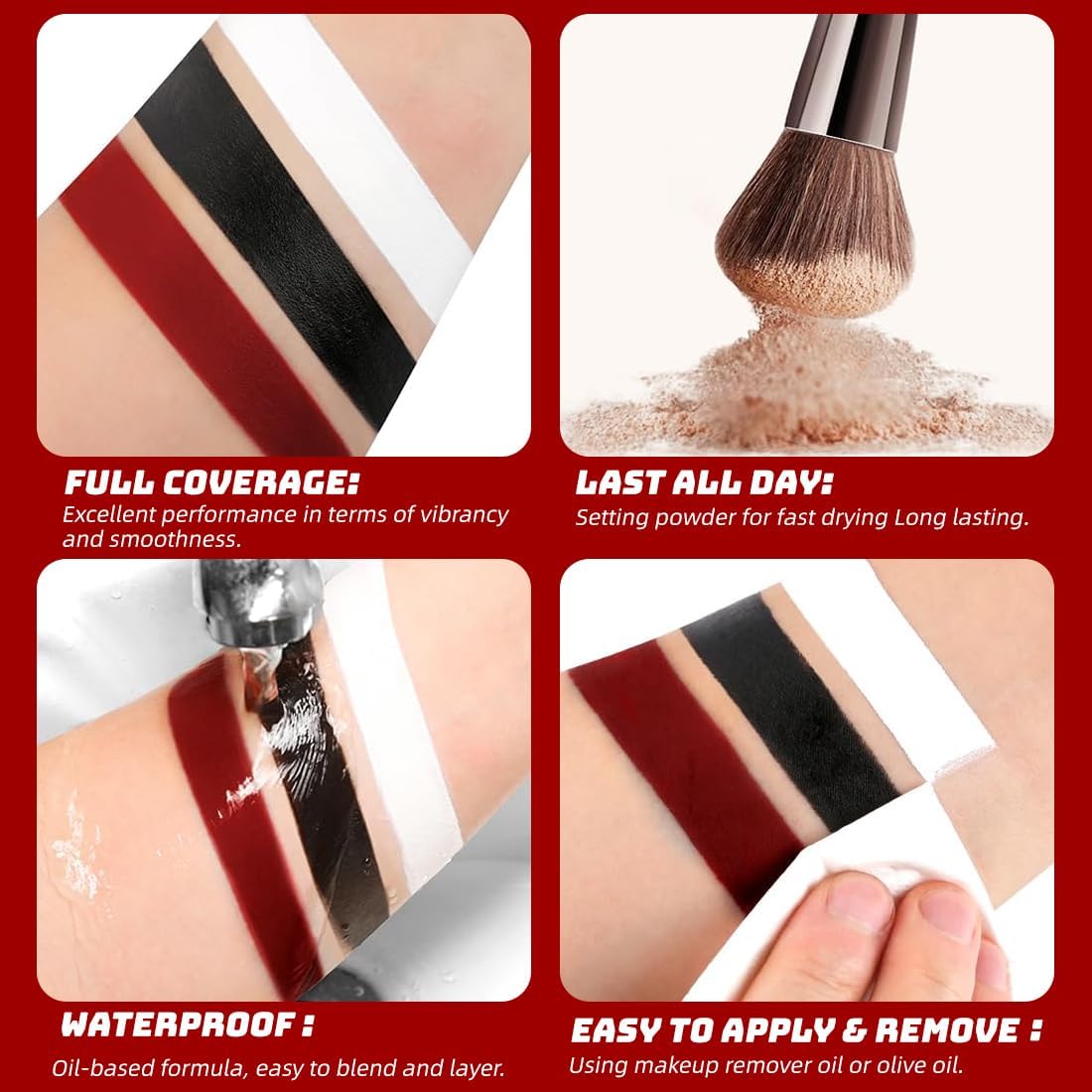 FULL COVERAGE:
Excellent performance in terms of vibrancy and smoothness.

LAST ALL DAY:
Setting powder for fast drying Long lasting.

WATERPROOF :
Oil-based formula, easy to blend and layer.

EASY TO APPLY & REMOVE :
Using makeup remover oil or olive oil.