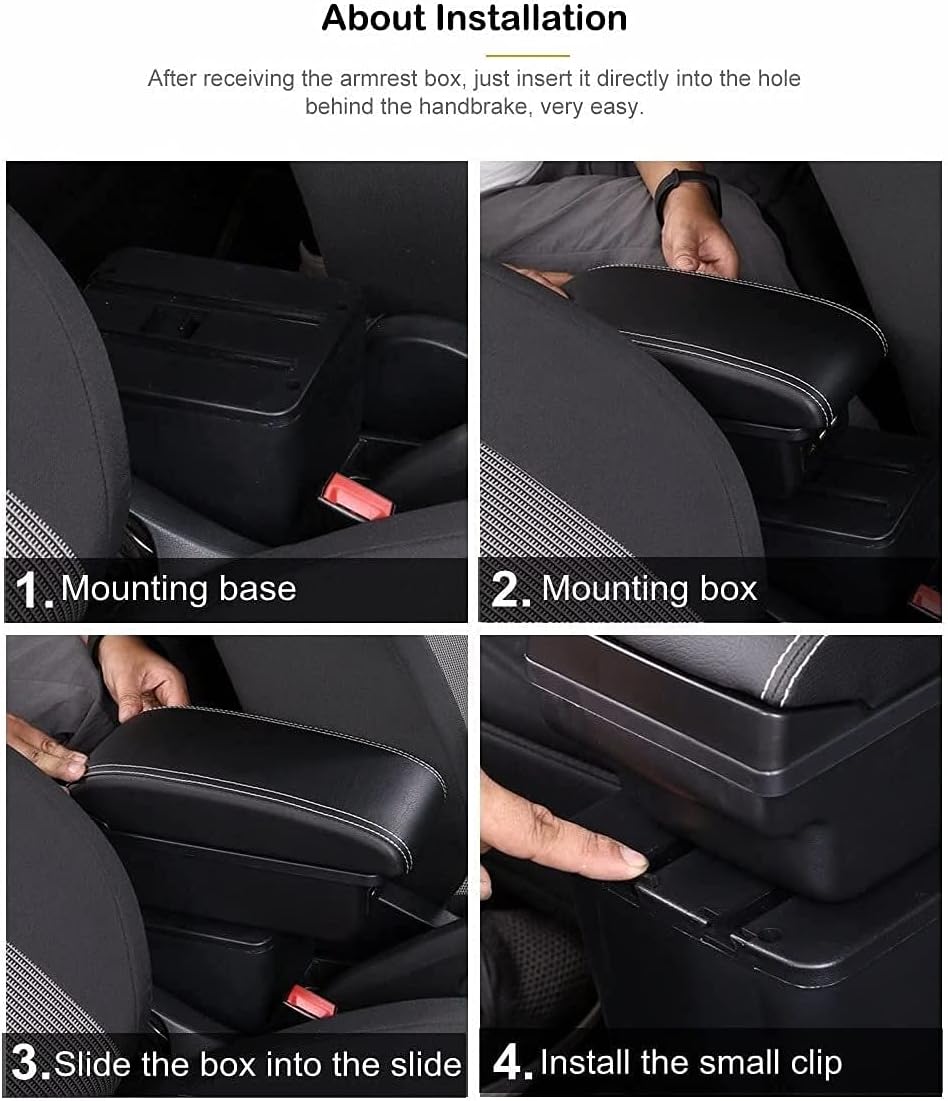 About Installation

After receiving the armrest box, just insert it directly into the hole behind the handbrake, very easy.

1. Mounting base

2. Mounting box

3. Slide the box into the slide

4. Install the small clip