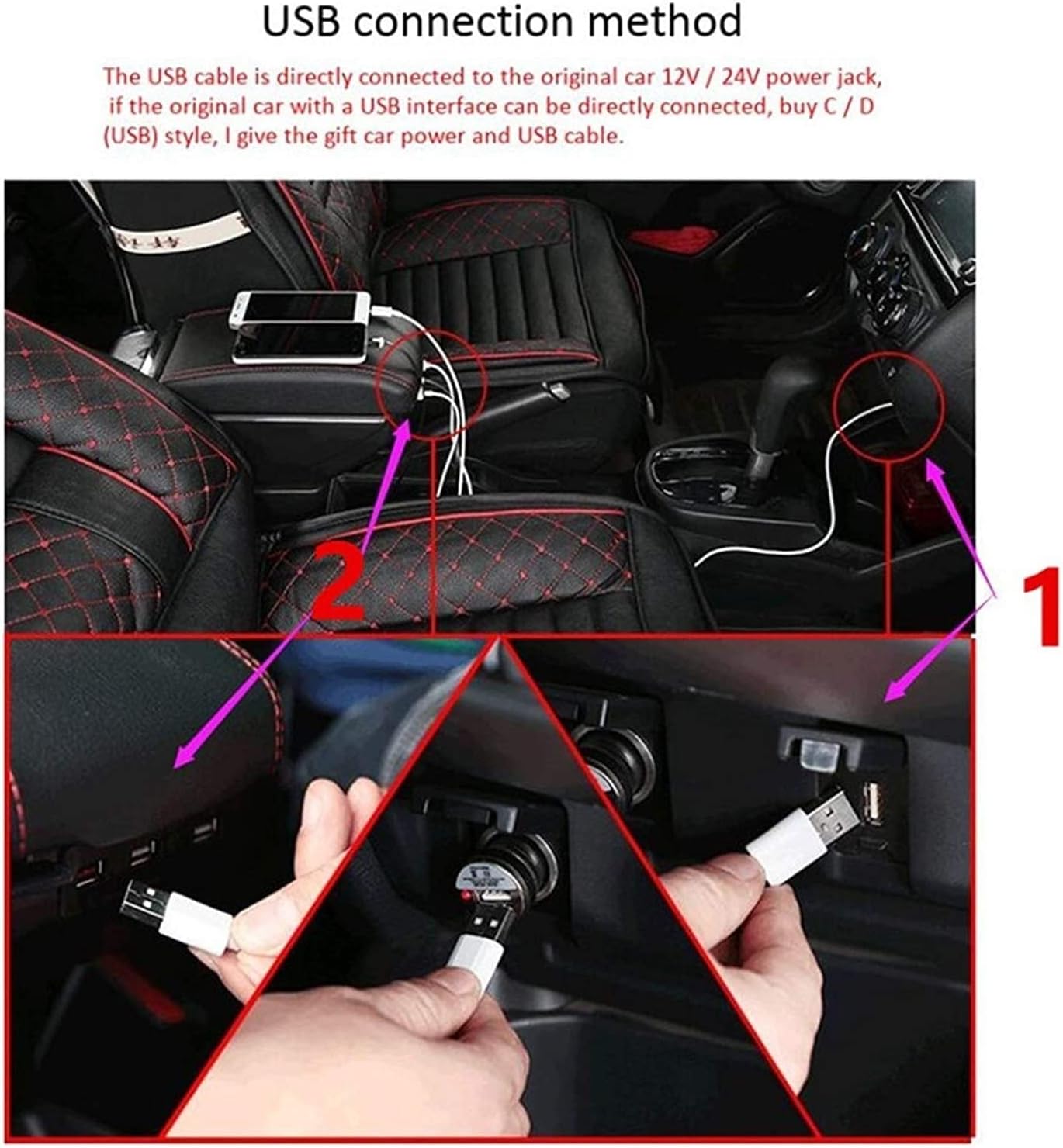 USB connection method

The USB cable is directly connected to the original car 12V / 24V power jack, if the original car with a USB interface can be directly connected, buy C / D (USB) style, I give the gift car power and USB cable.

2

1