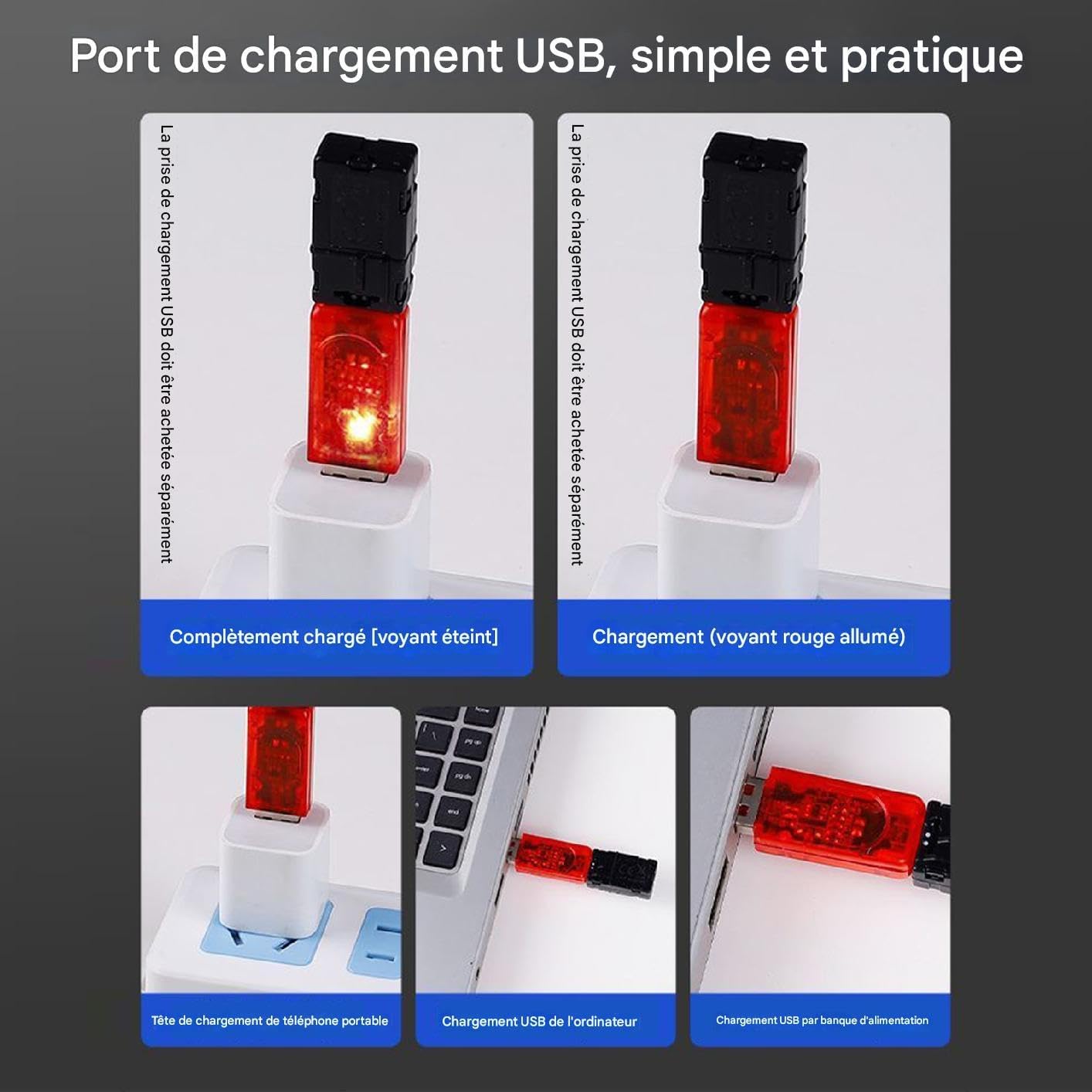 Port de chargement USB, simple et pratique

La prise de chargement USB doit être achetée séparément

Complètement chargé [voyant éteint]

La prise de chargement USB doit être achetée séparément

Chargement (voyant rouge allumé)

Tête de chargement de téléphone portable

Chargement USB de l'ordinateur

Chargement USB par banque d'alimentation