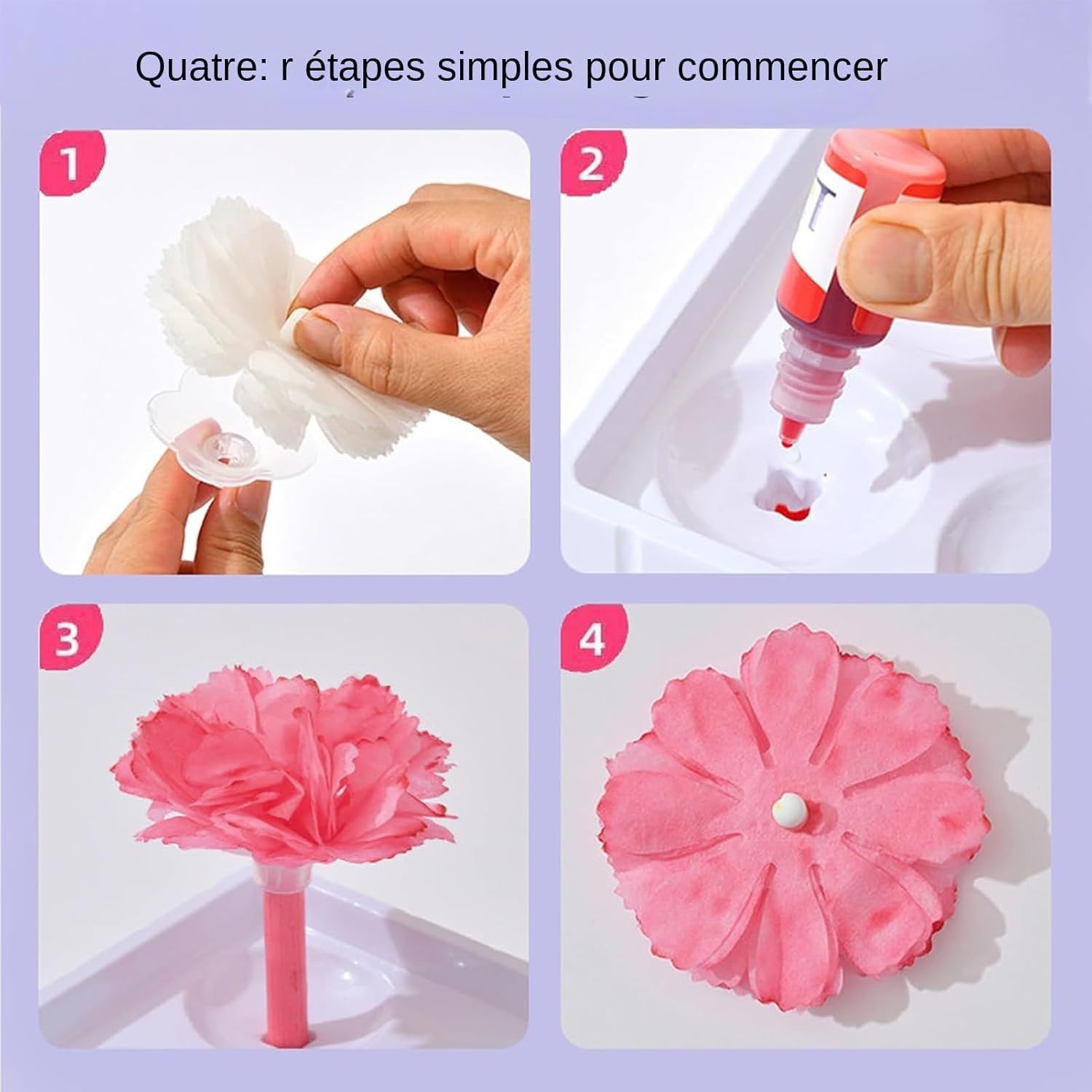 Quatre: r étapes simples pour commencer

1

2

3

4