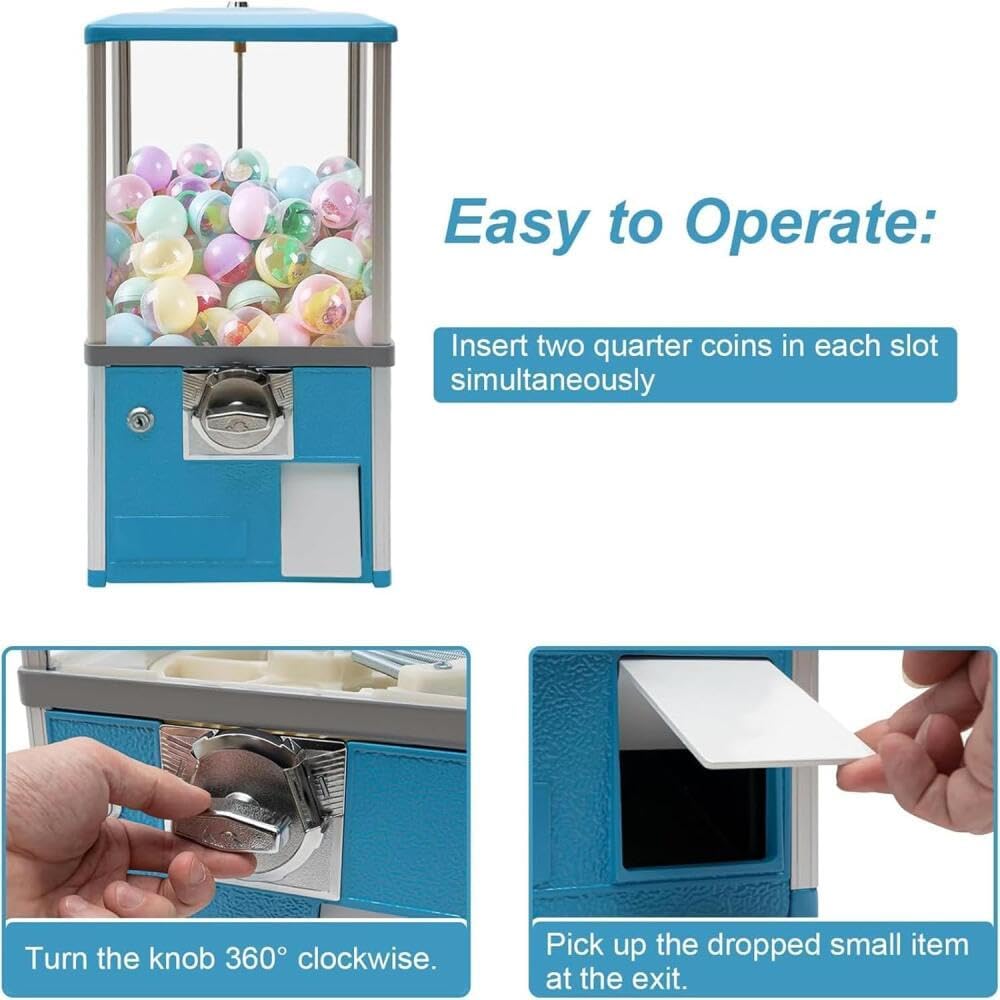 Easy to Operate:

Insert two quarter coins in each slot simultaneously

Turn the knob 360° clockwise.

Pick up the dropped small item at the exit.