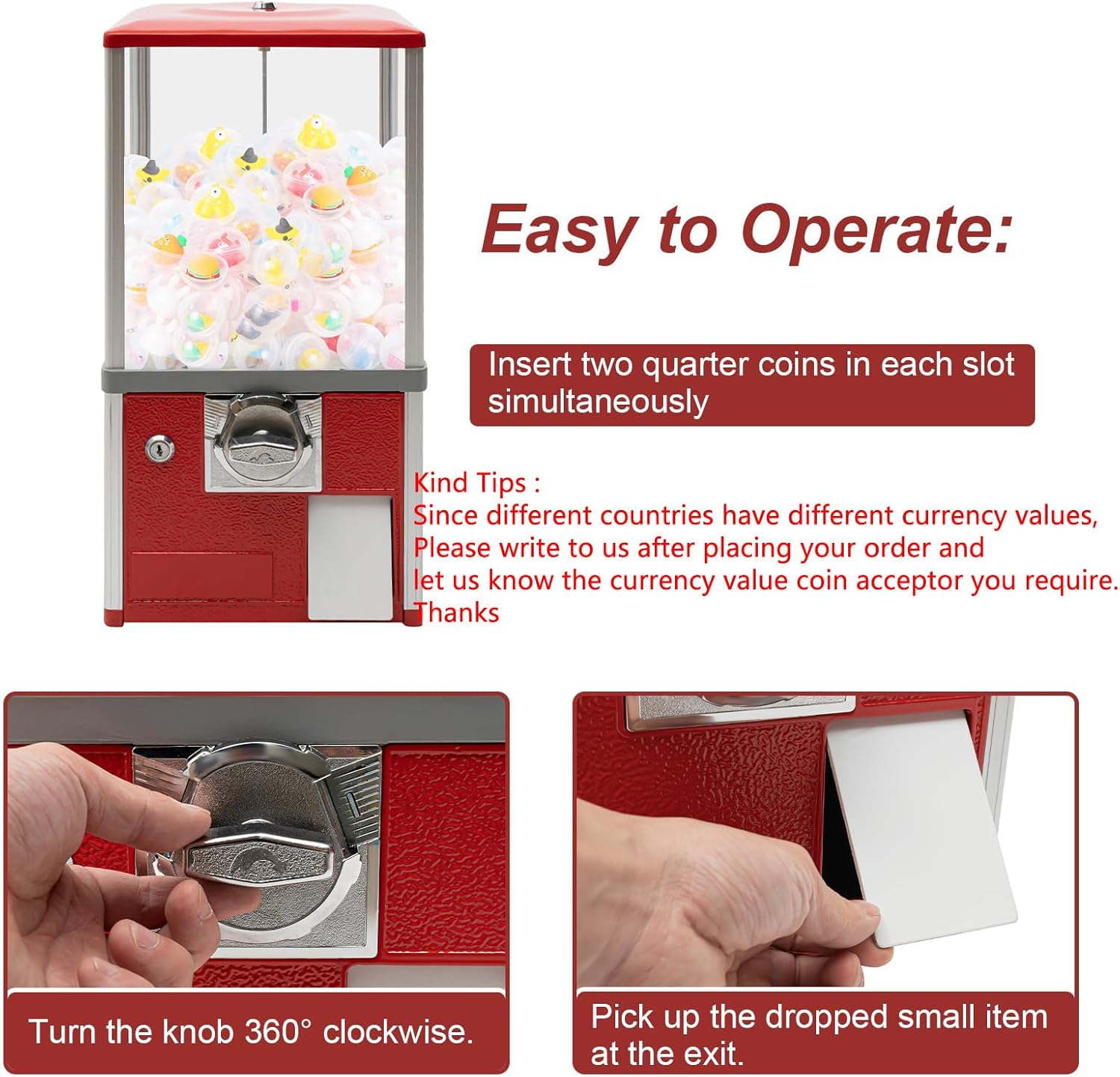 Easy to Operate:

Insert two quarter coins in each slot simultaneously

Kind Tips :
Since different countries have different currency values,
Please write to us after placing your order and
let us know the currency value coin acceptor you require.
Thanks

Turn the knob 360° clockwise.

Pick up the dropped small item at the exit.