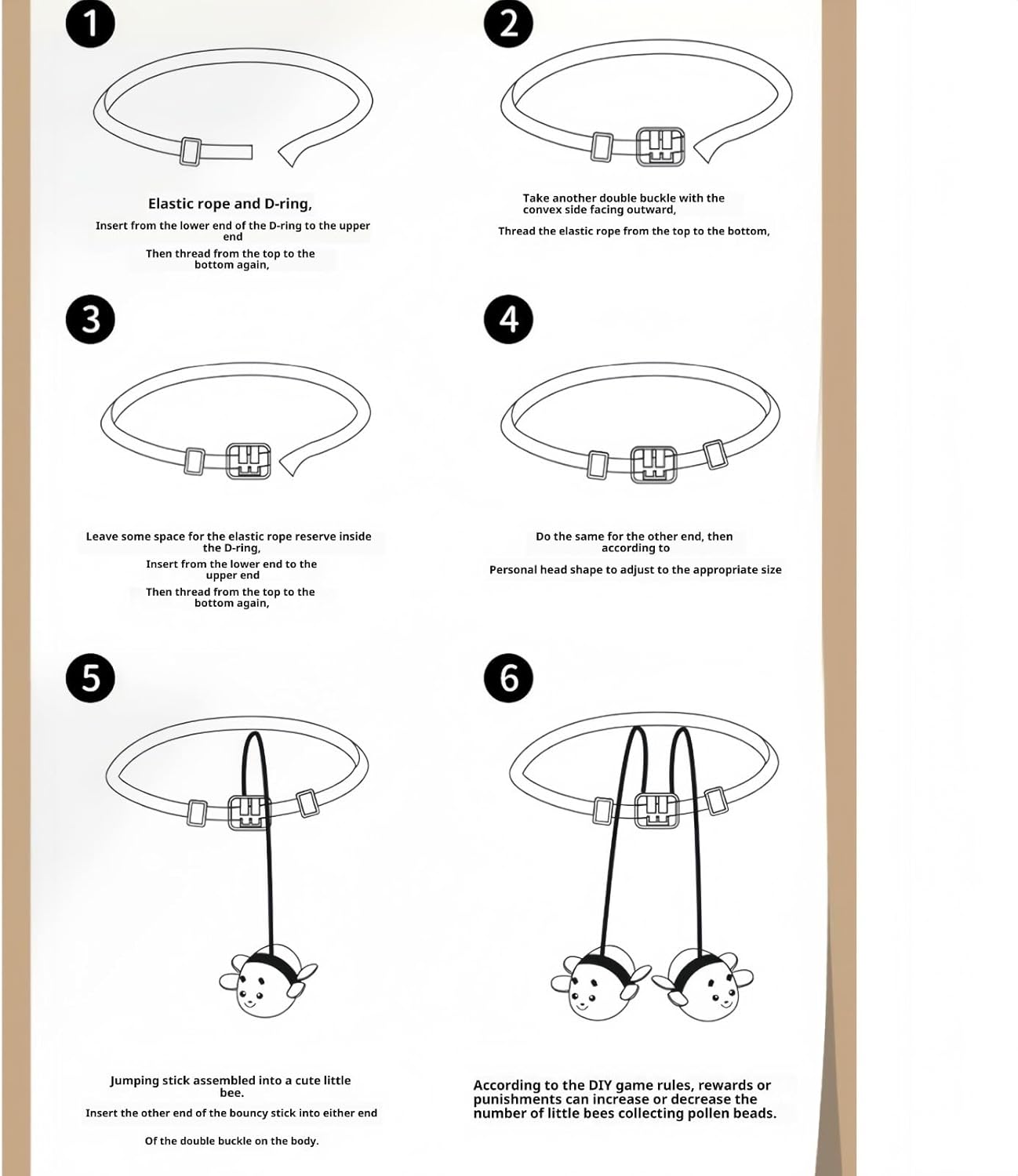 1

Elastic rope and D-ring,

Insert from the lower end of the D-ring to the upper end

Then thread from the top to the bottom again,

2

Take another double buckle with the convex side facing outward,

Thread the elastic rope from the top to the bottom,

3

Leave some space for the elastic rope reserve inside the D-ring,

Insert from the lower end to the upper end

Then thread from the top to the bottom again,

4

Do the same for the other end, then according to

Personal head shape to adjust to the appropriate size

5

Jumping stick assembled into a cute little bee.

Insert the other end of the bouncy stick into either end

Of the double buckle on the body.

6

According to the DIY game rules, rewards or punishments can increase or decrease the number of little bees collecting pollen beads.