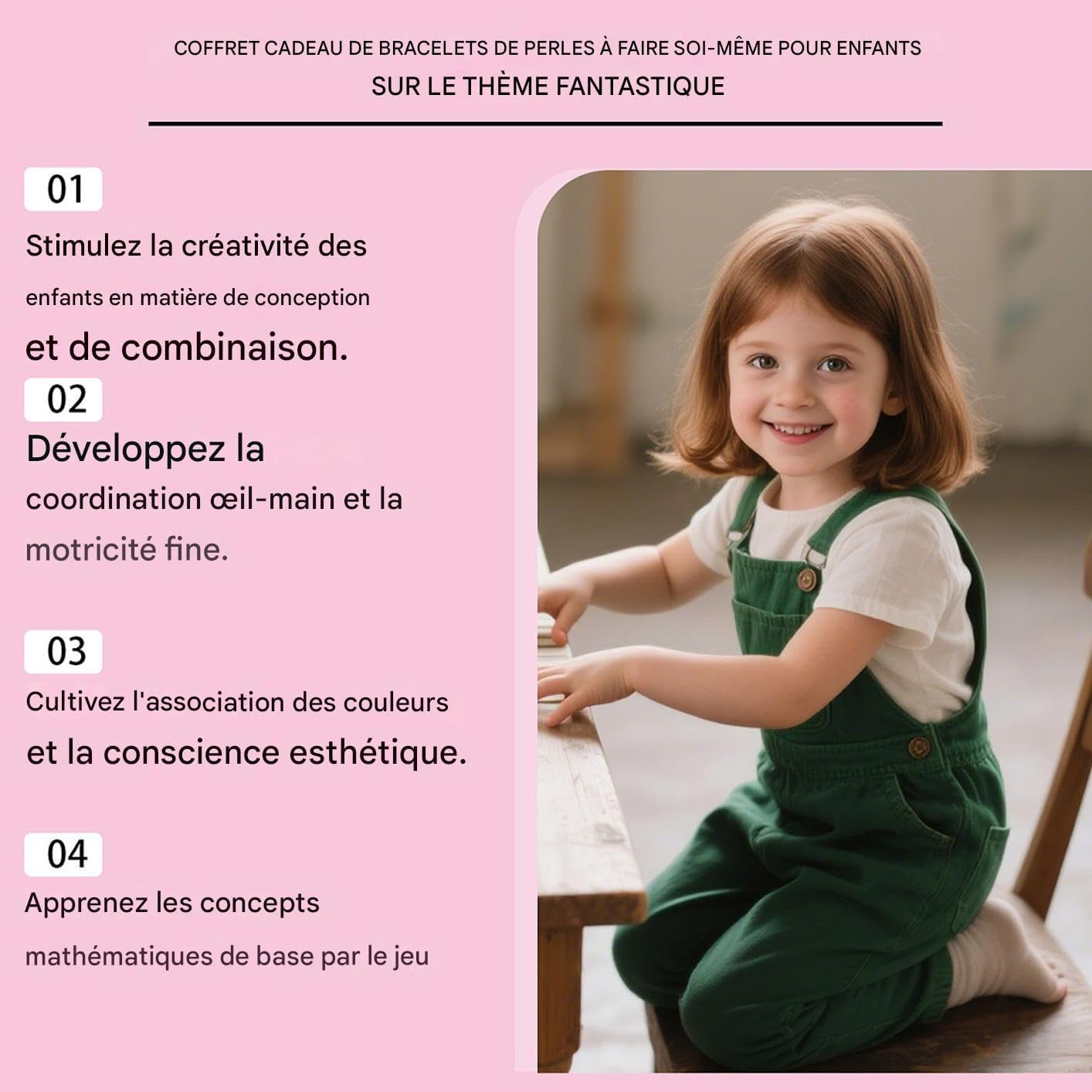 COFFRET CADEAU DE BRACELETS DE PERLES À FAIRE SOI-MÊME POUR ENFANTS
SUR LE THÈME FANTASTIQUE

01
Stimulez la créativité des enfants en matière de conception et de combinaison.

02
Développez la coordination œil-main et la motricité fine.

03
Cultivez l'association des couleurs et la conscience esthétique.

04
Apprenez les concepts mathématiques de base par le jeu