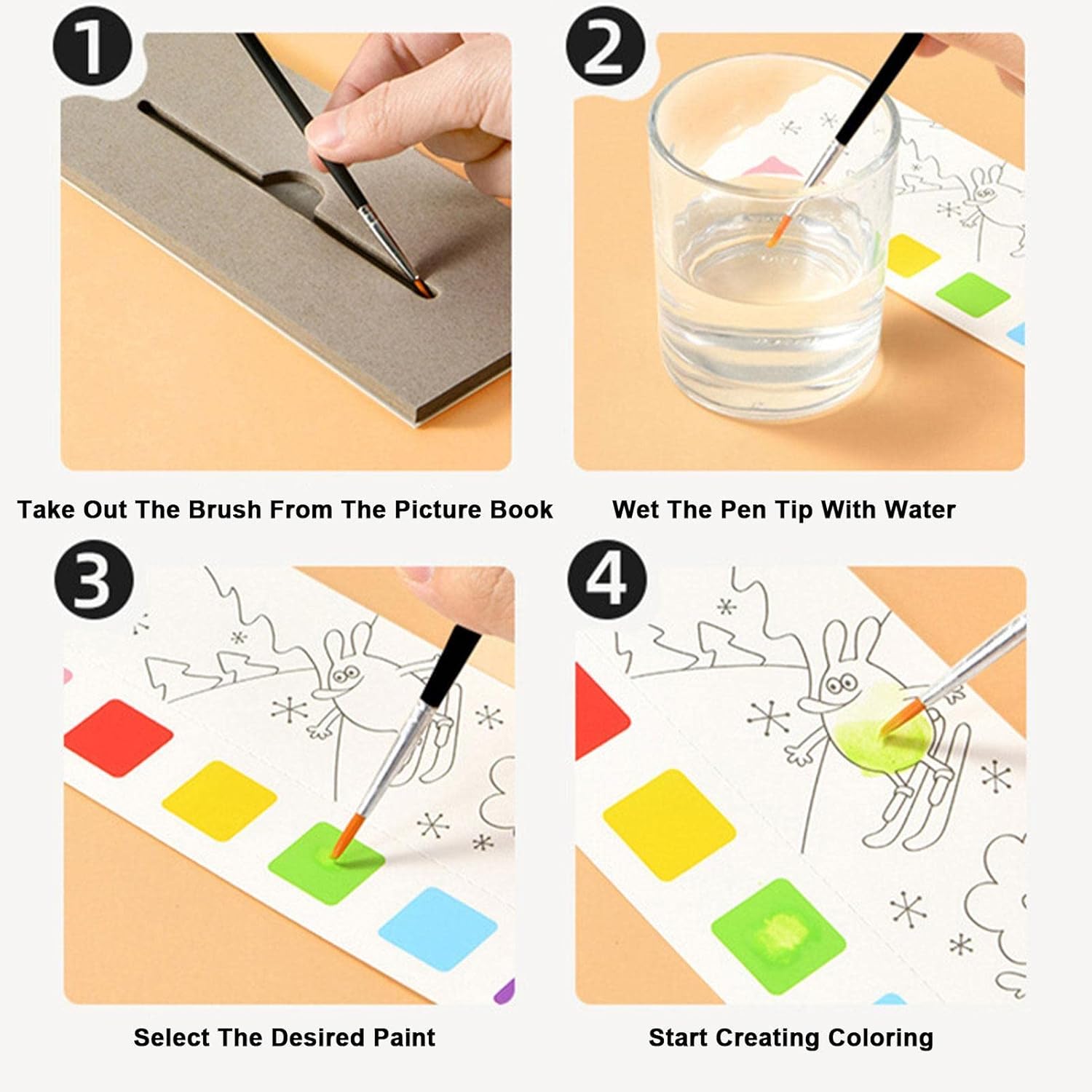 1

Take Out The Brush From The Picture Book

2

Wet The Pen Tip With Water

3

Select The Desired Paint

4

Start Creating Coloring