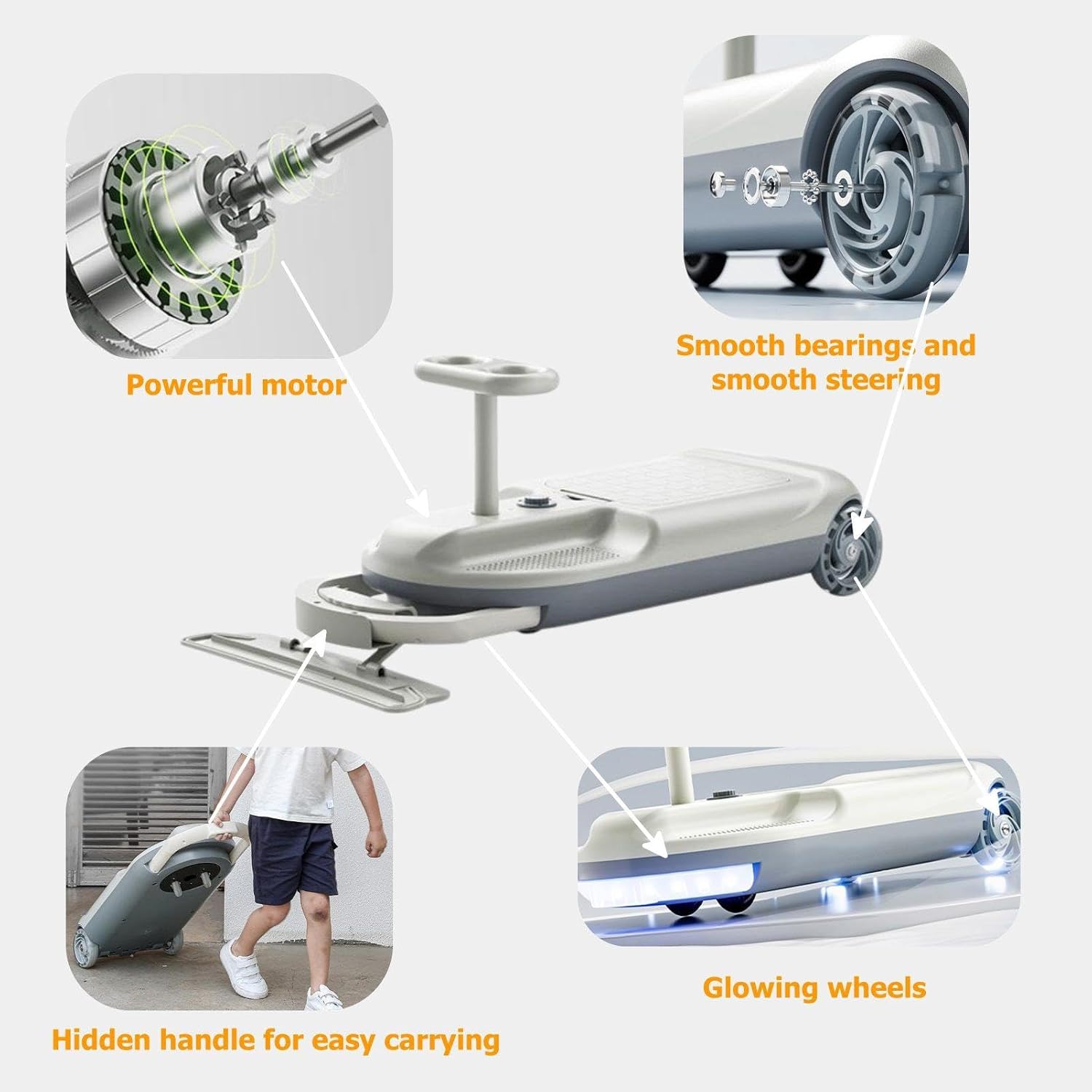 Powerful motor

Smooth bearings and smooth steering

Hidden handle for easy carrying

Glowing wheels