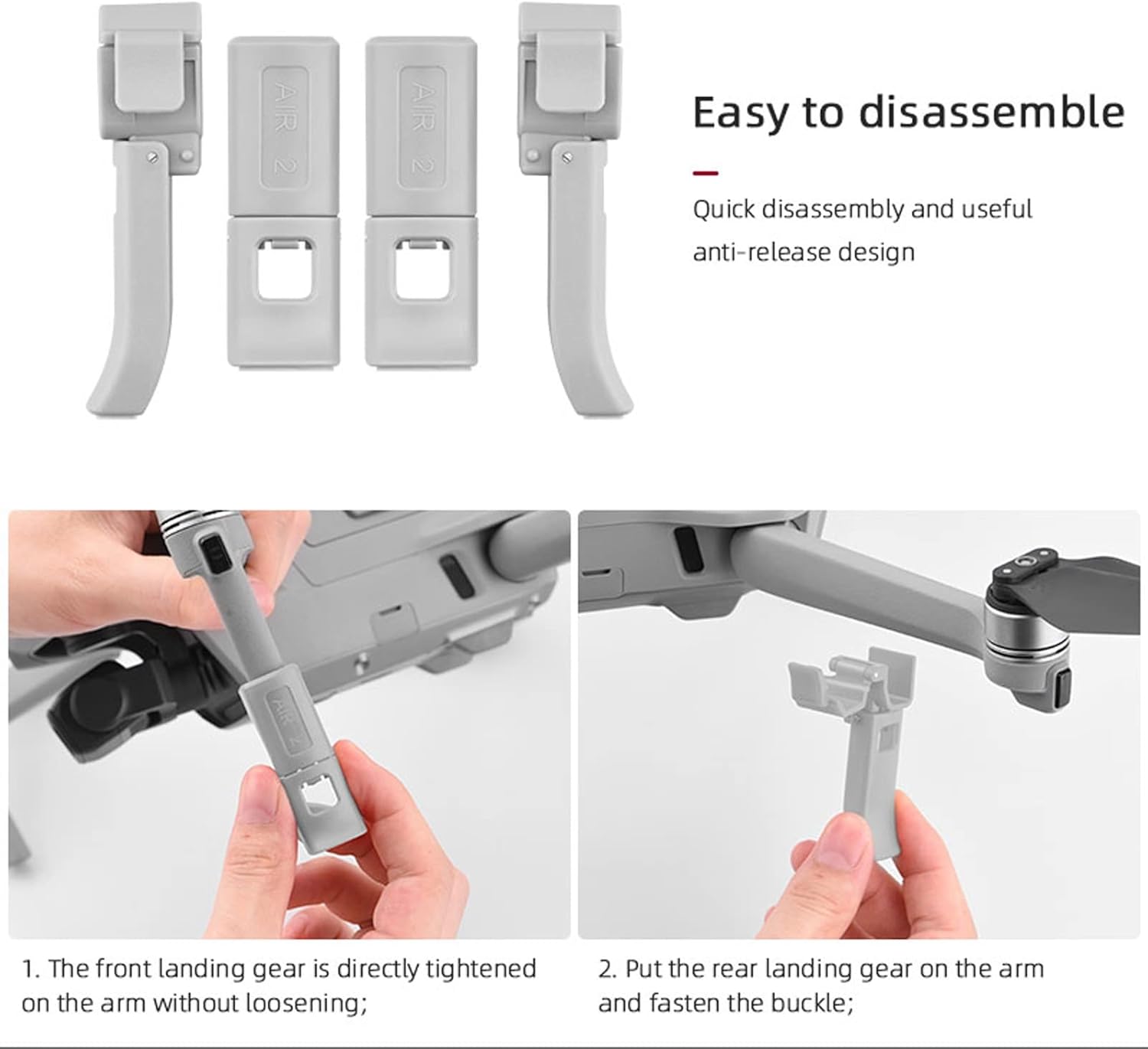 AIR 2

AIR 2

Easy to disassemble

Quick disassembly and useful anti-release design

AIR 2

1. The front landing gear is directly tightened on the arm without loosening;

2. Put the rear landing gear on the arm and fasten the buckle;