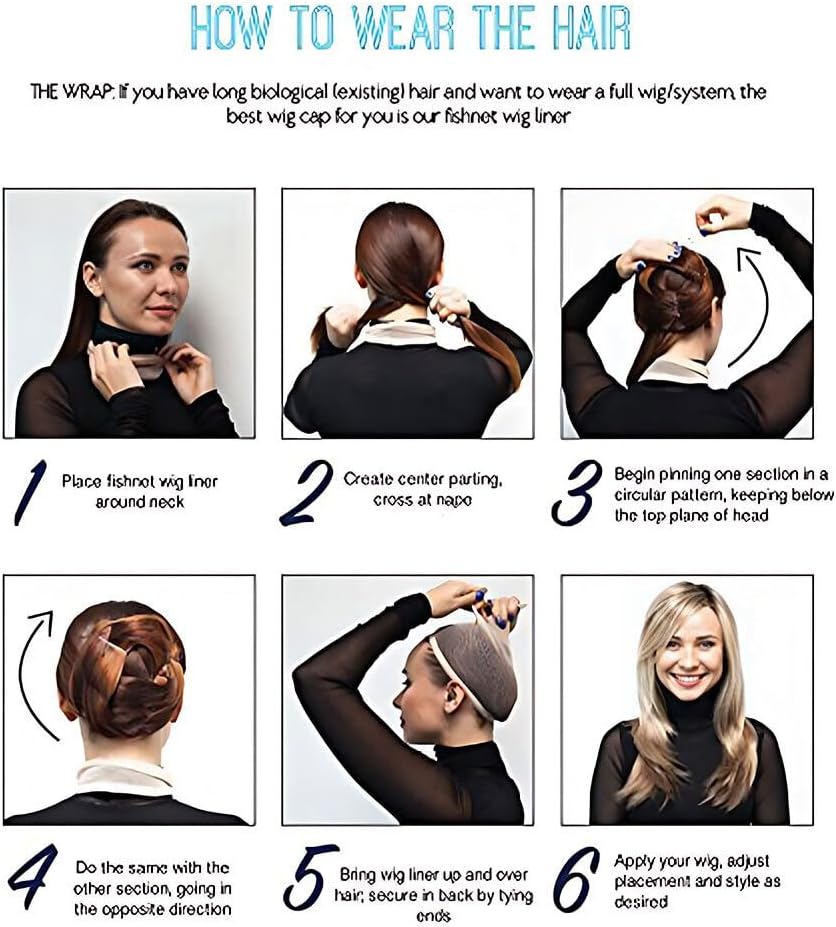 HOW TO WEAR THE HAIR

THE WRAP: If you have long biological (existing) hair and want to wear a full wig/system, the best wig cap for you is our fishnet wig liner

1 Place fishnet wig liner around neck

2 Create center parting, cross at nape

3 Begin pinning one section in a circular pattern, keeping below the top plane of head

4 Do the same with the other section, going in the opposite direction

5 Bring wig liner up and over hair; secure in back by tying ends

6 Apply your wig, adjust placement and style as desired