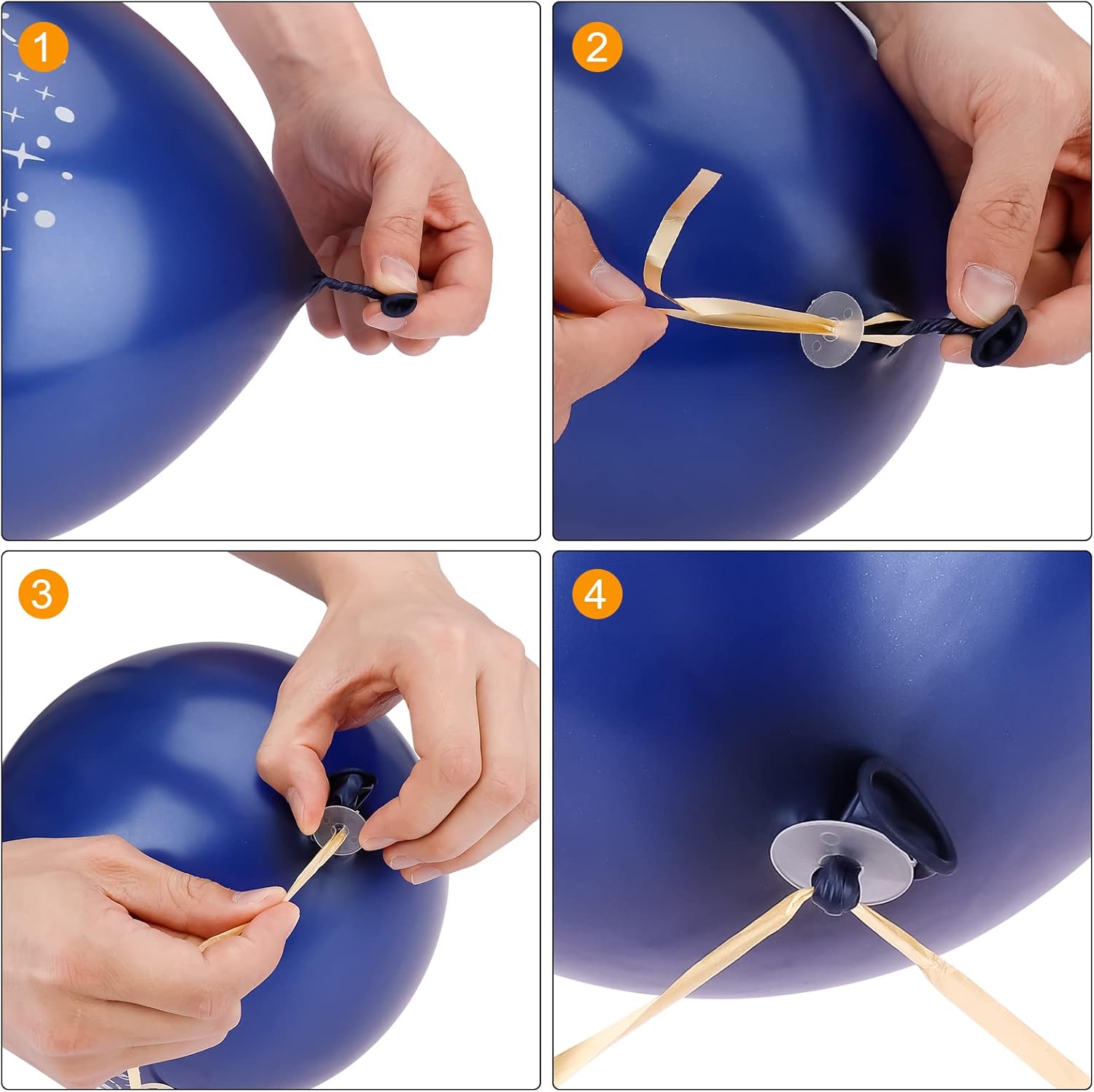 1

2

3

4