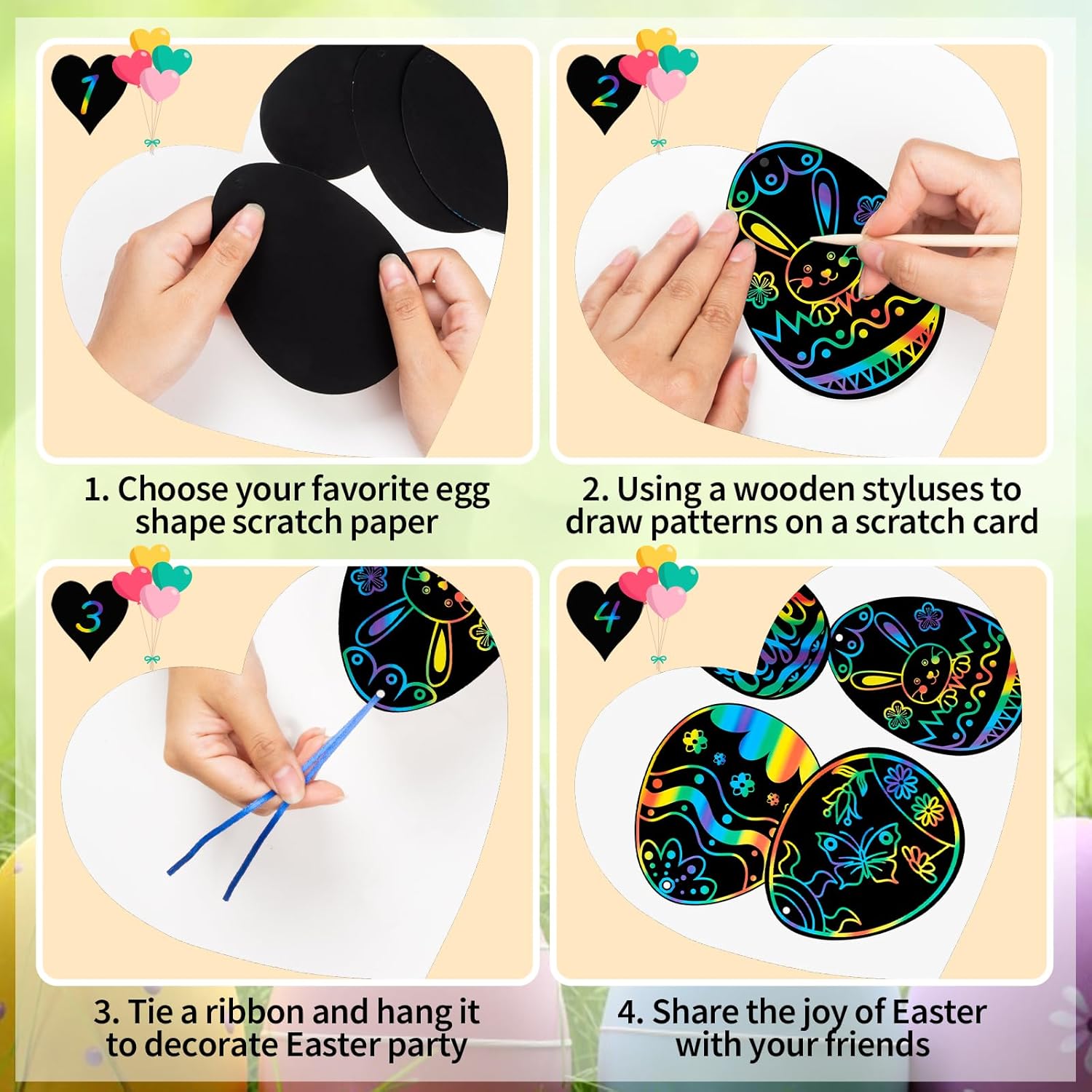 1

1. Choose your favorite egg shape scratch paper

2

2. Using a wooden styluses to draw patterns on a scratch card

3

3. Tie a ribbon and hang it to decorate Easter party

4

Easter

4. Share the joy of Easter with your friends