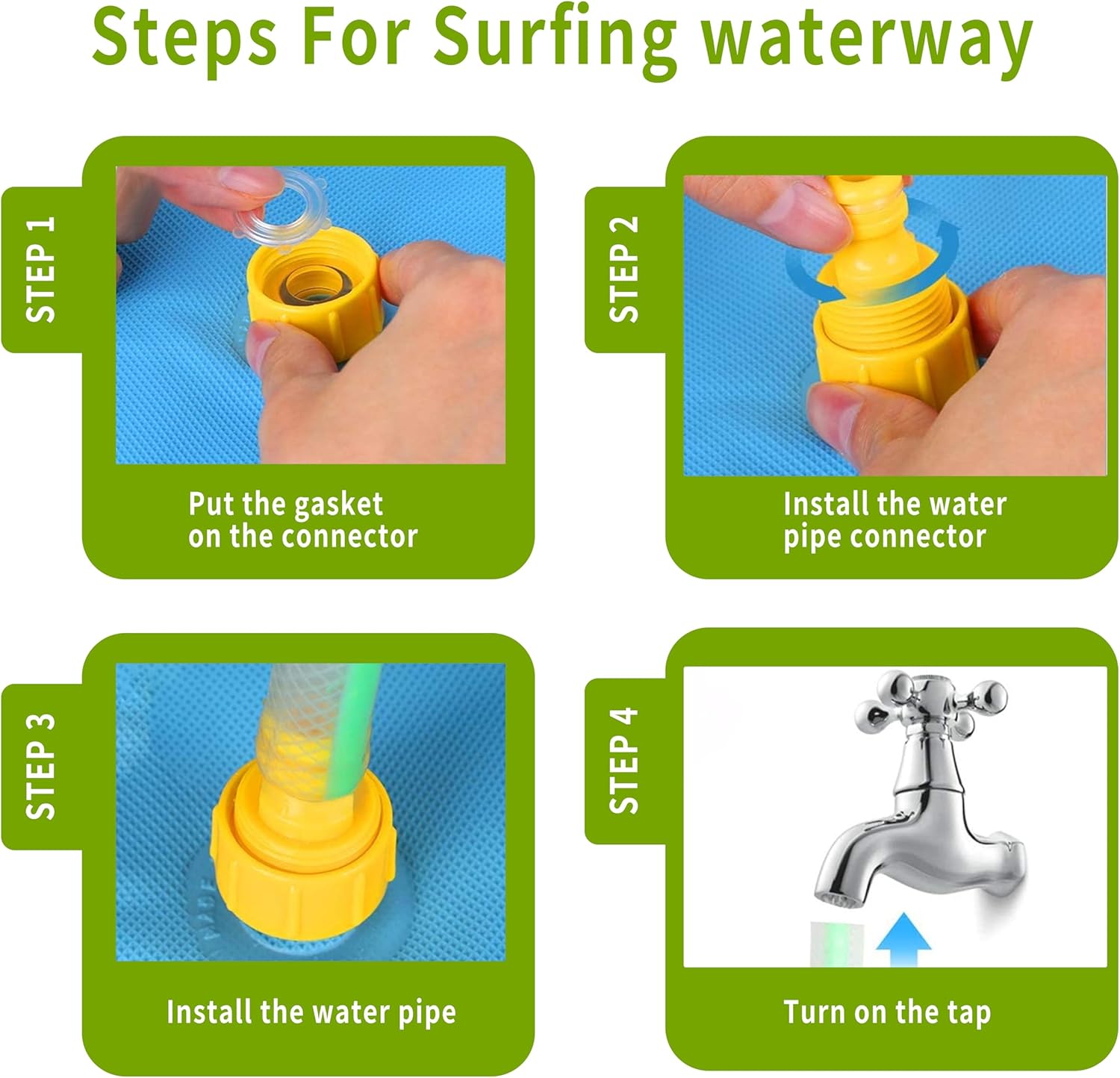 Steps For Surfing waterway

STEP 1

Put the gasket on the connector

STEP 2

Install the water pipe connector

STEP 3

Install the water pipe

STEP 4

Turn on the tap