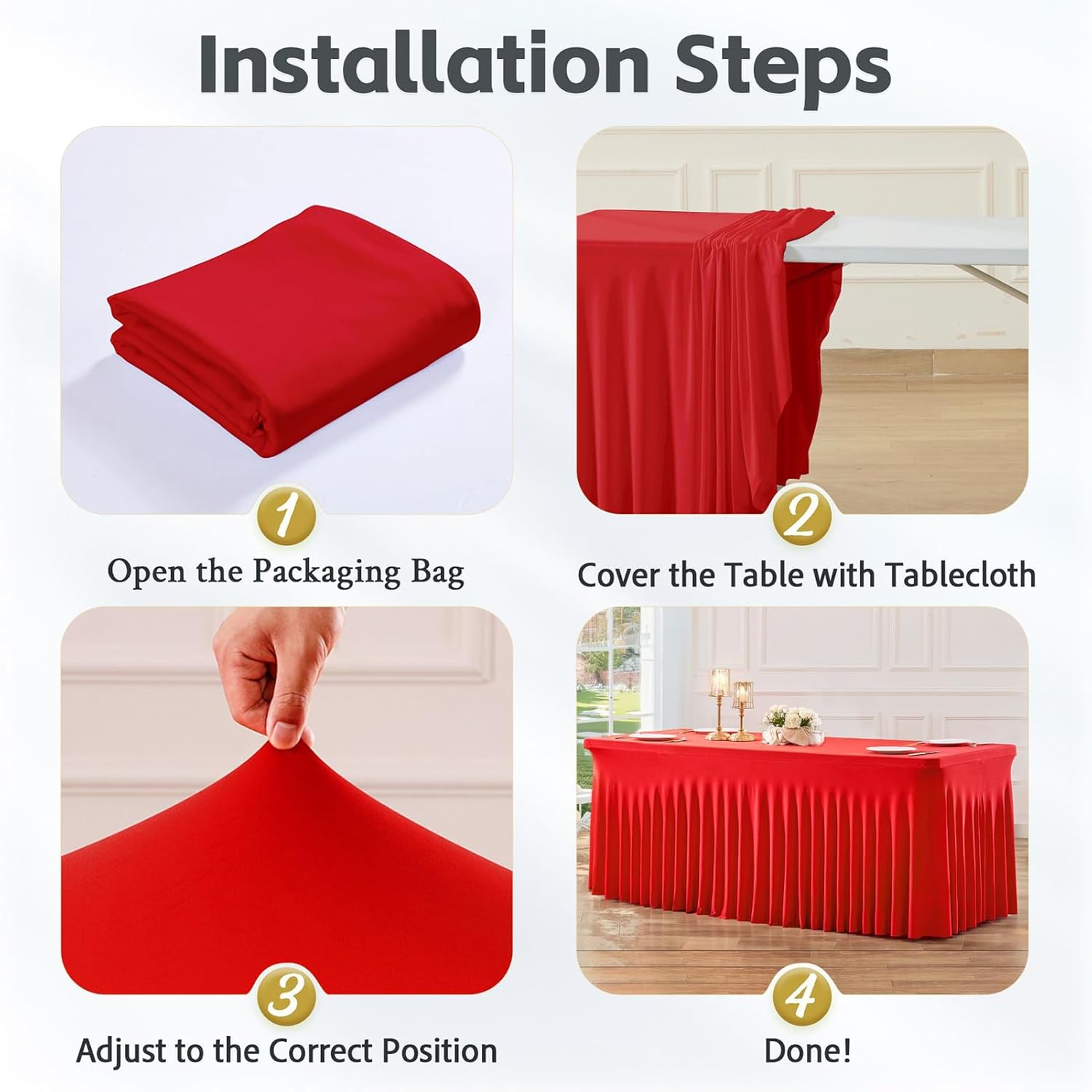 Installation Steps

1

Open the Packaging Bag

2

Cover the Table with Tablecloth

3

Adjust to the Correct Position

4

Done!