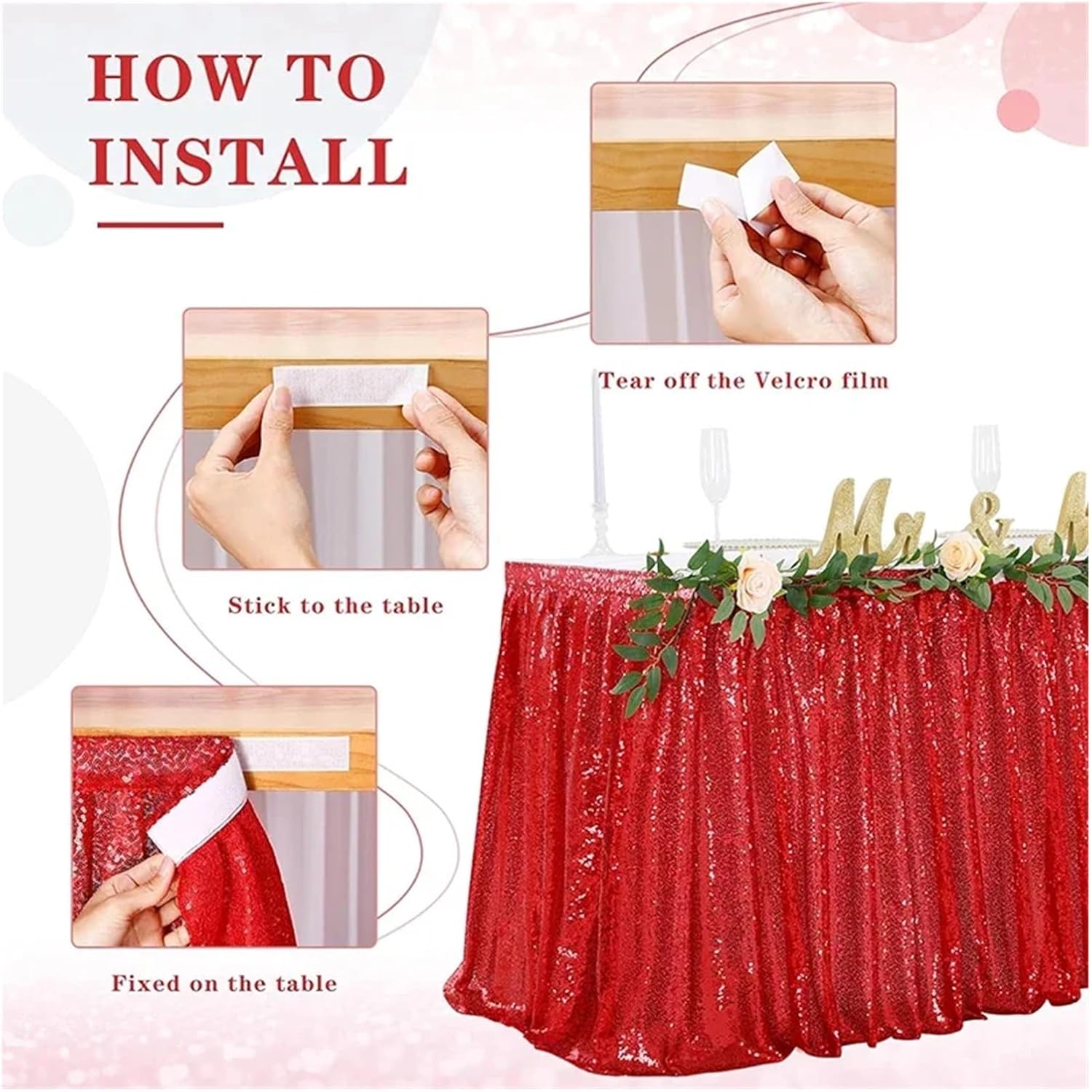 HOW TO INSTALL

Tear off the Velcro film

Stick to the table

Fixed on the table

Mr &