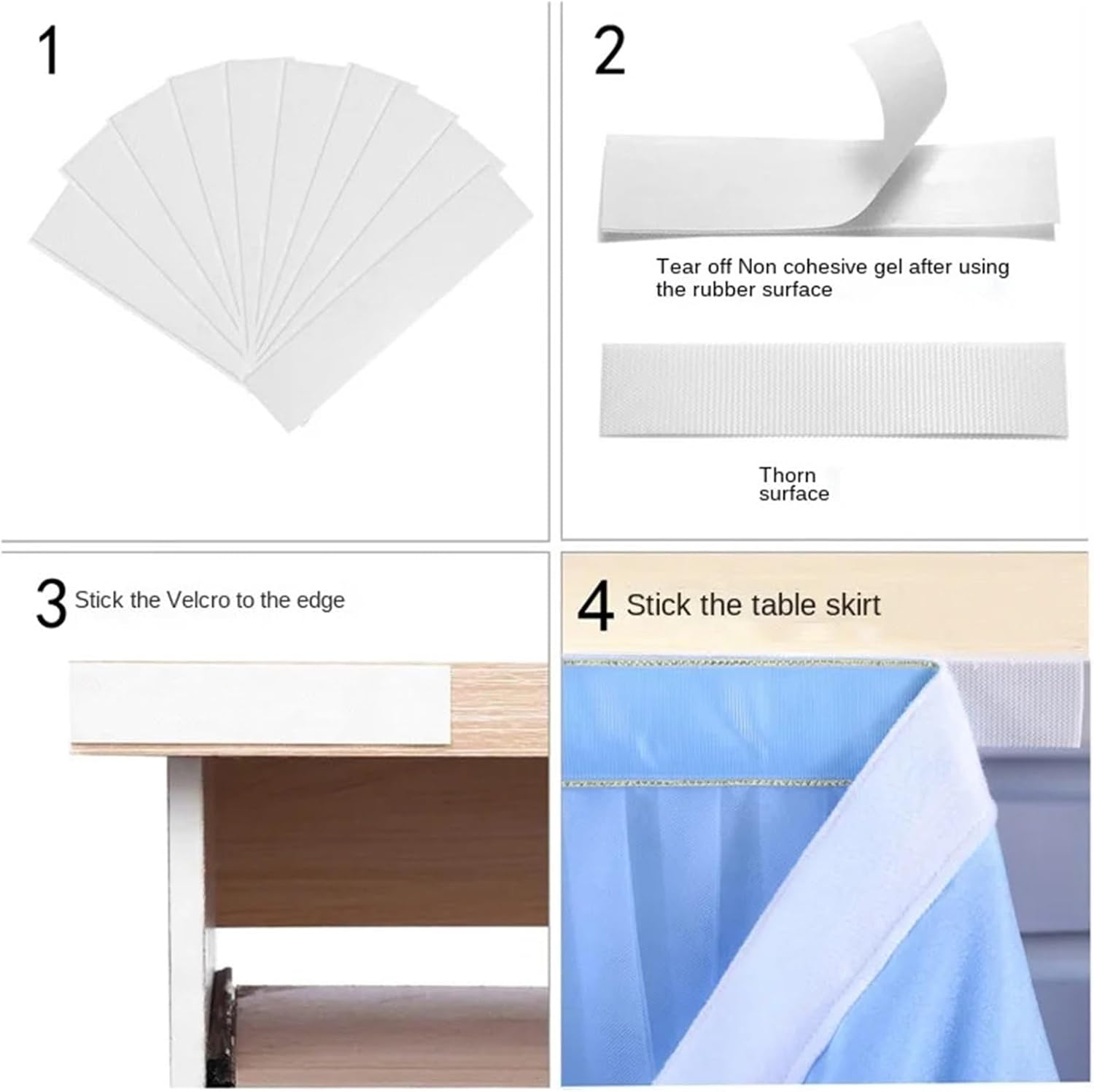 1

2

Tear off Non cohesive gel after using the rubber surface

Thorn surface

3 Stick the Velcro to the edge

4 Stick the table skirt