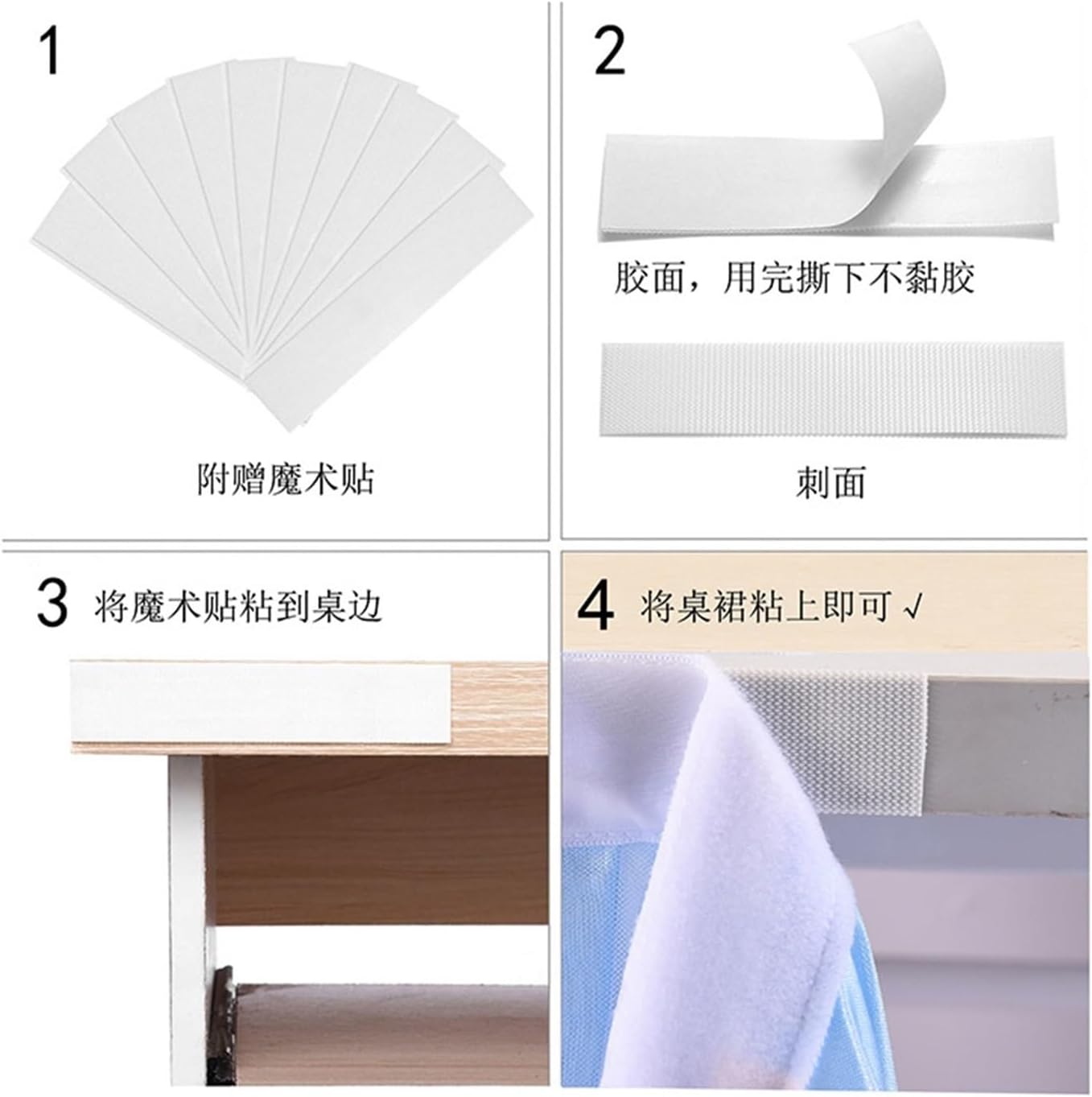 1

附赠魔术贴

2

胶面，用完撕下不黏胶

刺面

3 将魔术贴粘到桌边

4 将桌裙粘上即可 √