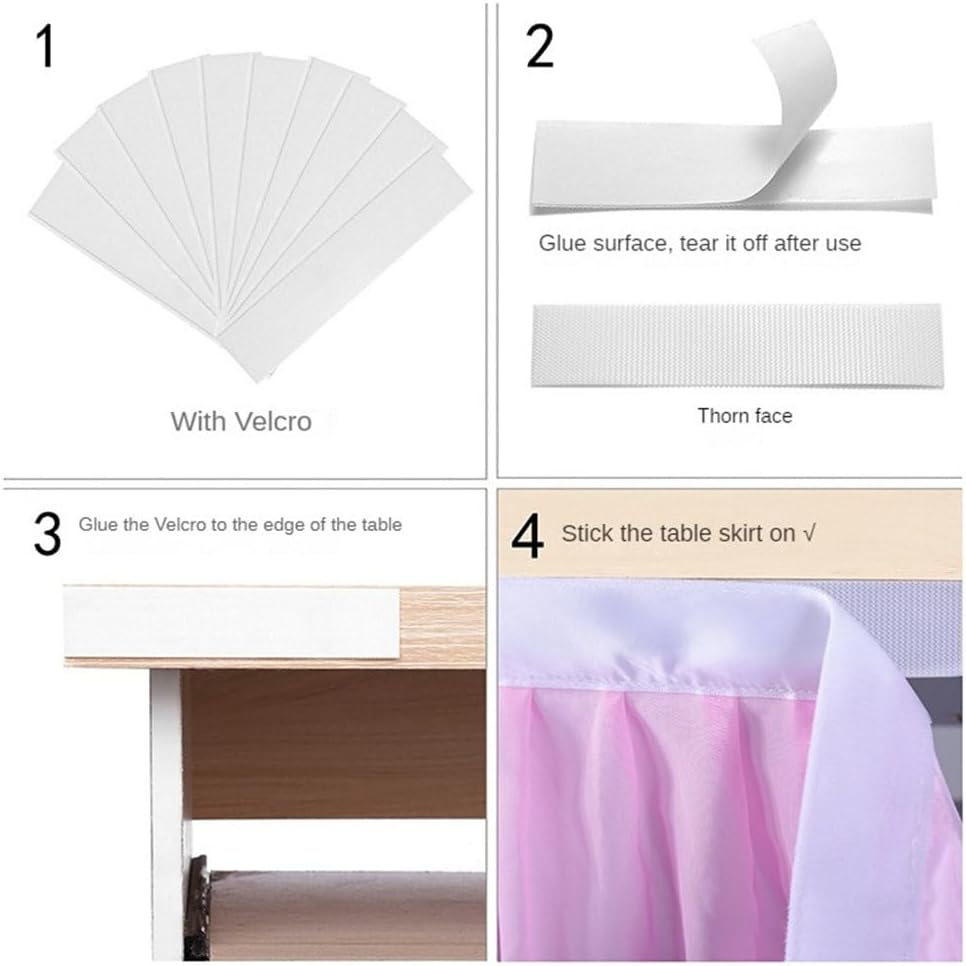 1

With Velcro

2

Glue surface, tear it off after use

Thorn face

3 Glue the Velcro to the edge of the table

4 Stick the table skirt on √