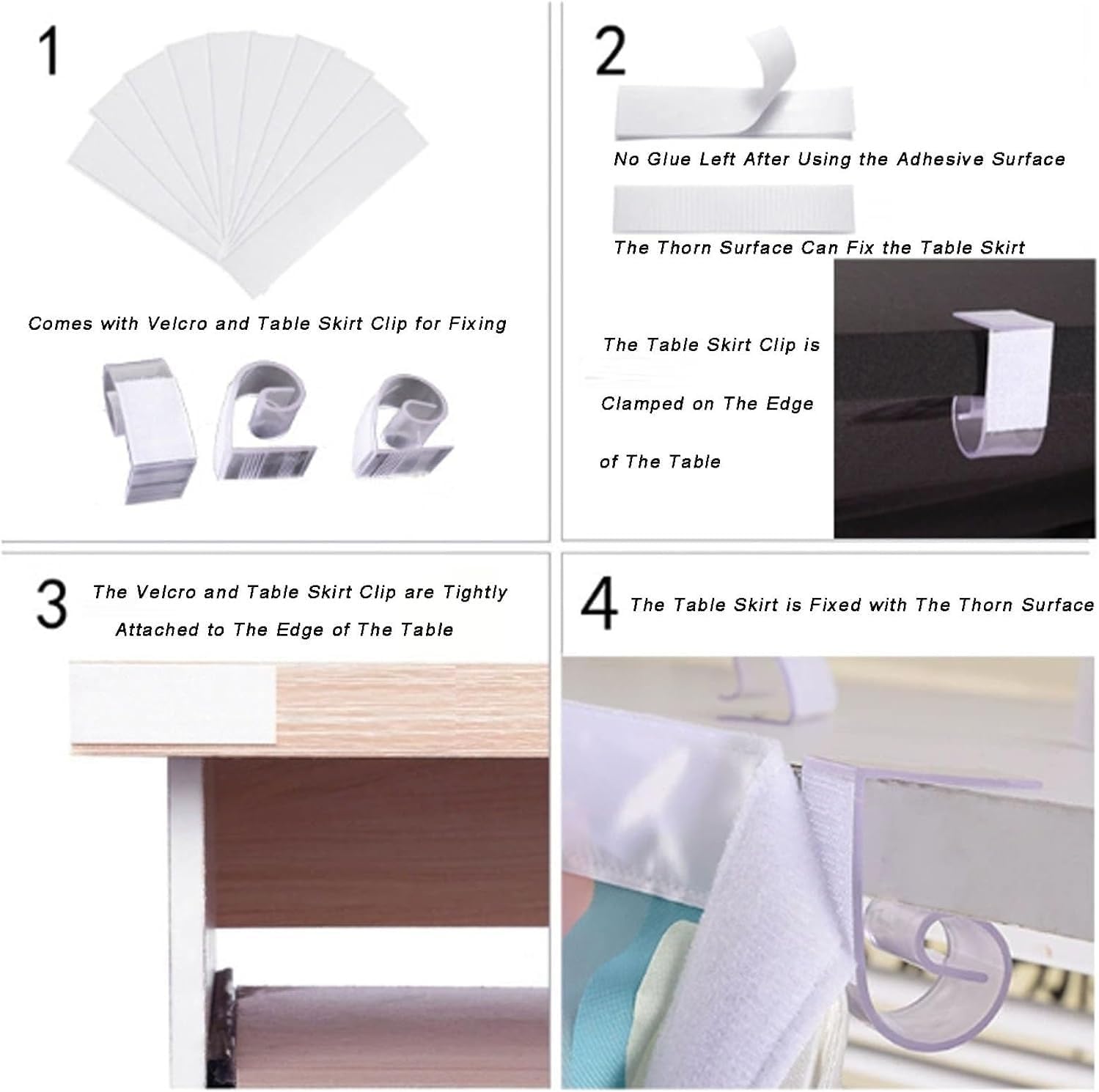 1

Comes with Velcro and Table Skirt Clip for Fixing

2

No Glue Left After Using the Adhesive Surface

The Thorn Surface Can Fix the Table Skirt

The Table Skirt Clip is Clamped on The Edge of The Table

3 The Velcro and Table Skirt Clip are Tightly Attached to The Edge of The Table

4 The Table Skirt is Fixed with The Thorn Surface