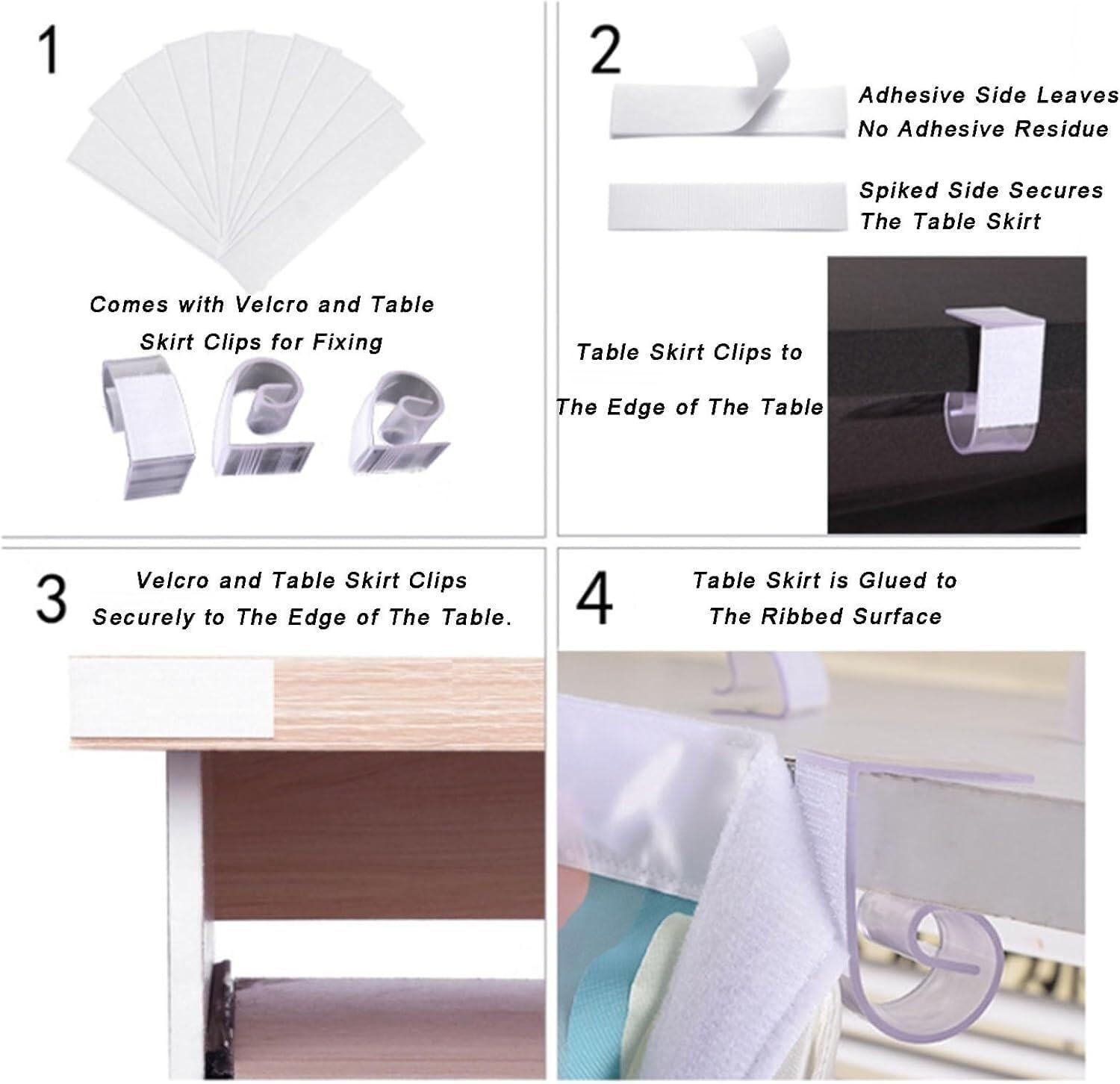 1

Comes with Velcro and Table Skirt Clips for Fixing

2

Adhesive Side Leaves No Adhesive Residue

Spiked Side Secures The Table Skirt

Table Skirt Clips to

The Edge of The Table

3

Velcro and Table Skirt Clips Securely to The Edge of The Table.

4

Table Skirt is Glued to The Ribbed Surface