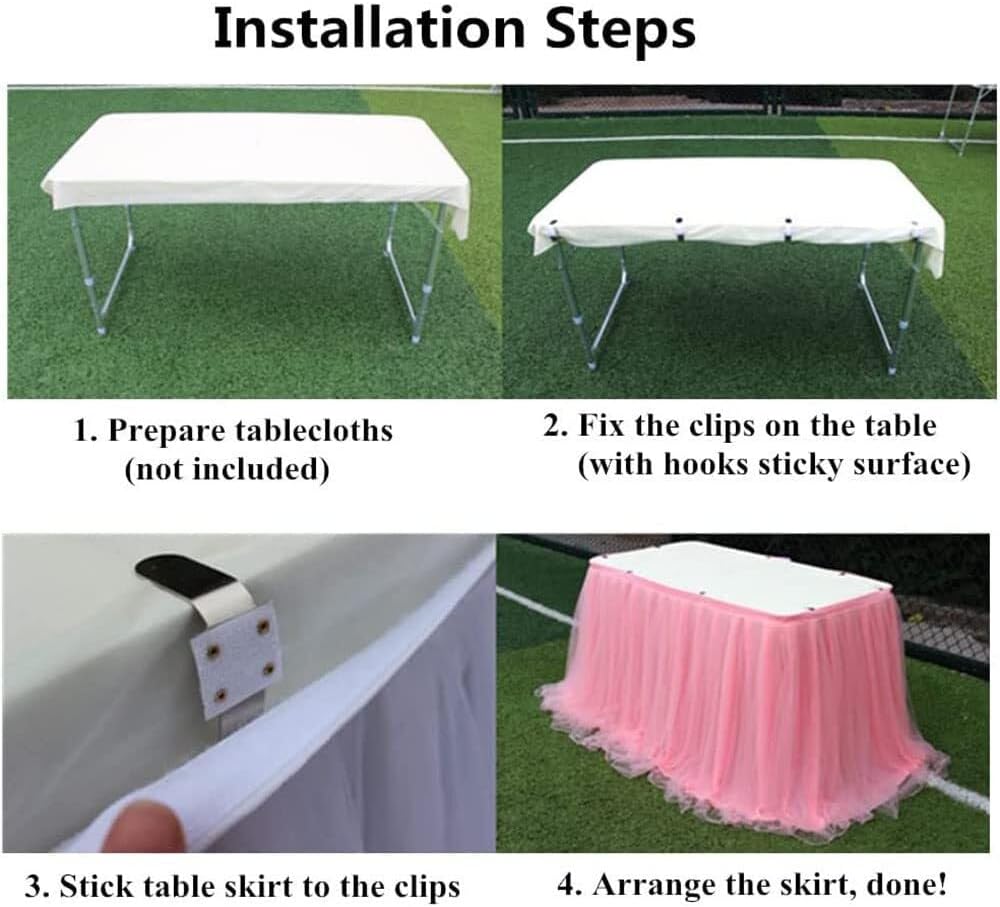 Installation Steps

1. Prepare tablecloths (not included)

2. Fix the clips on the table (with hooks sticky surface)

3. Stick table skirt to the clips

4. Arrange the skirt, done!