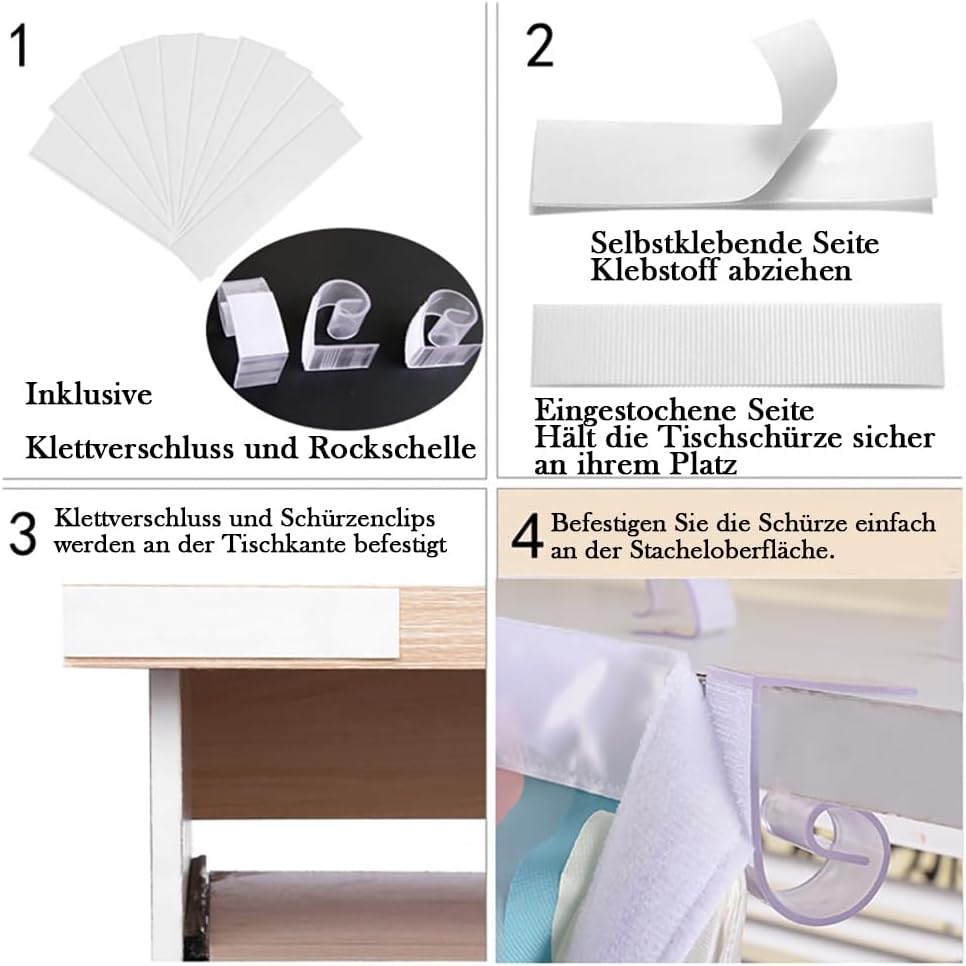 1

Inklusive

Klettverschluss und Rockschelle

2

Selbstklebende Seite
Klebstoff abziehen

Eingestochene Seite
Hält die Tischschürze sicher an ihrem Platz

3 Klettverschluss und Schürzenclips werden an der Tischkante befestigt

4 Befestigen Sie die Schürze einfach an der Stacheloberfläche.