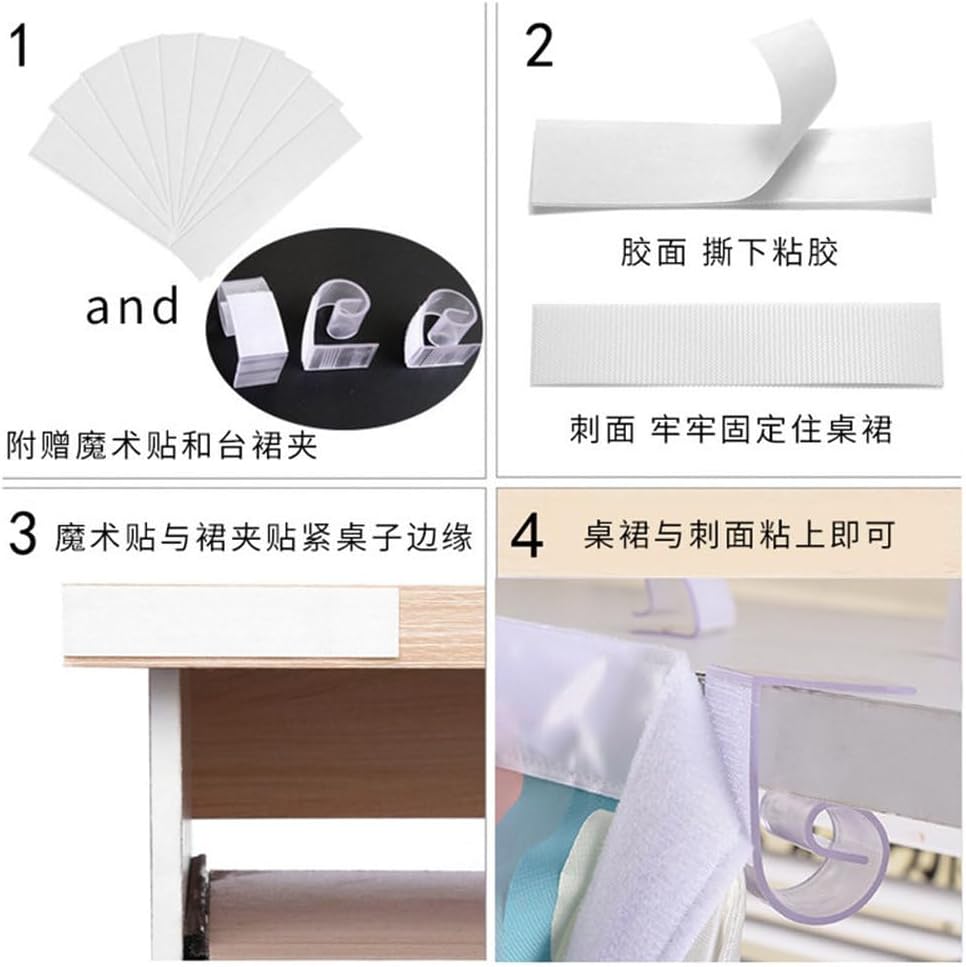 1

and

附赠魔术贴和台裙夹

2

胶面 撕下粘胶

刺面 牢牢固定住桌裙

3 魔术贴与裙夹贴紧桌子边缘

4 桌裙与刺面粘上即可