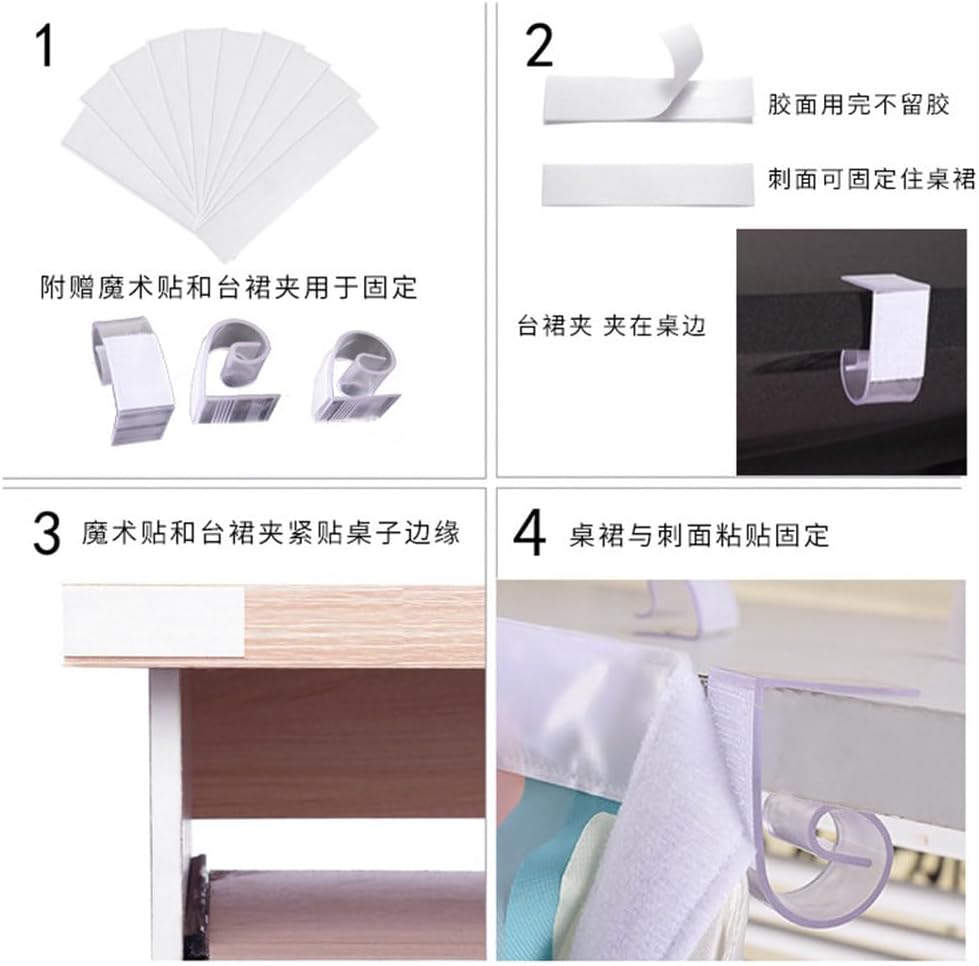 1

附赠魔术贴和台裙夹用于固定

2

胶面用完不留胶

刺面可固定住桌裙

台裙夹 夹在桌边

3 魔术贴和台裙夹紧贴桌子边缘

4 桌裙与刺面粘贴固定