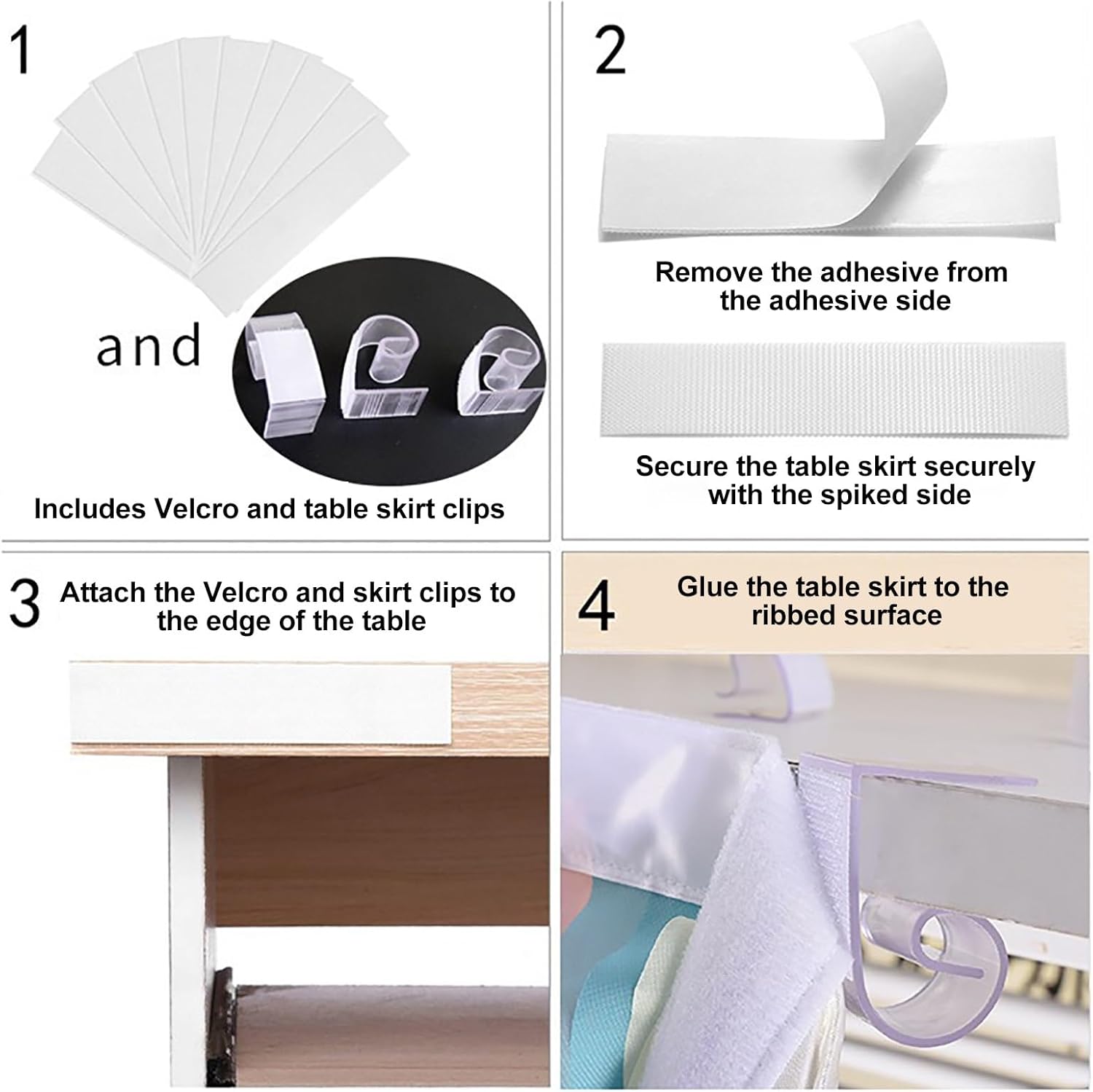 1

and

Includes Velcro and table skirt clips

2

Remove the adhesive from the adhesive side

Secure the table skirt securely with the spiked side

3 Attach the Velcro and skirt clips to the edge of the table

4 Glue the table skirt to the ribbed surface