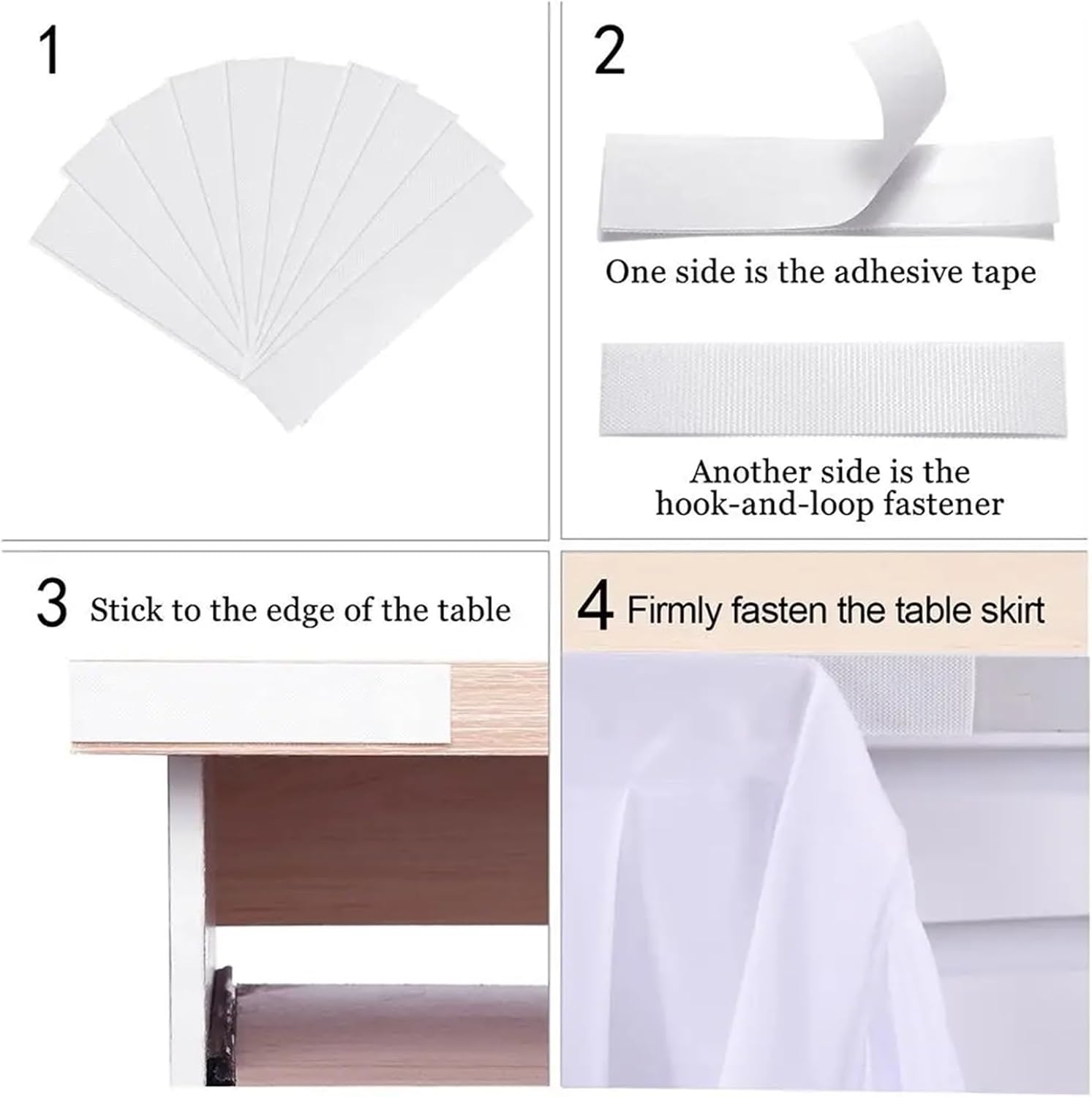 1

2

One side is the adhesive tape

Another side is the hook-and-loop fastener

3 Stick to the edge of the table

4 Firmly fasten the table skirt