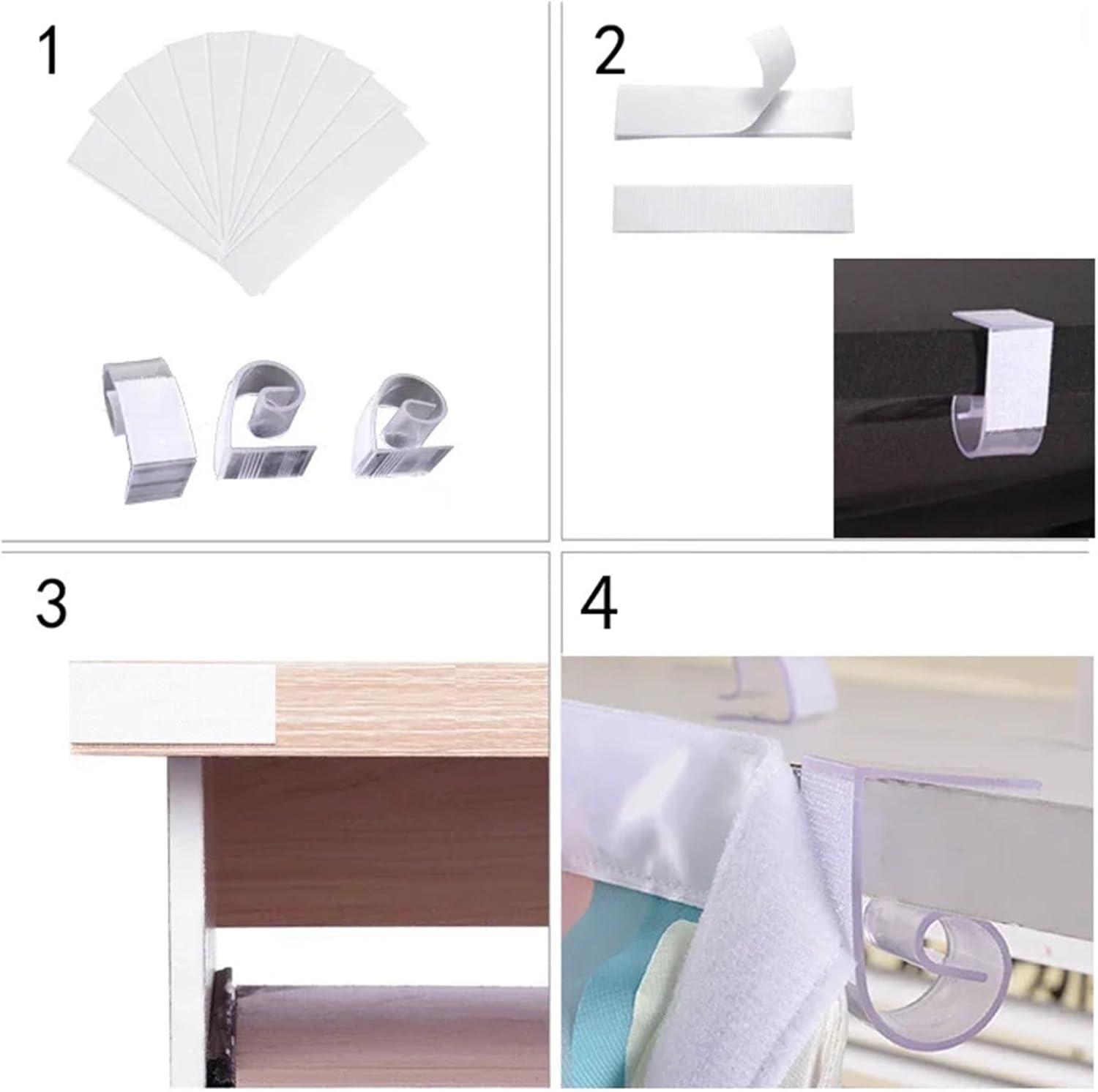 1

2

3

4