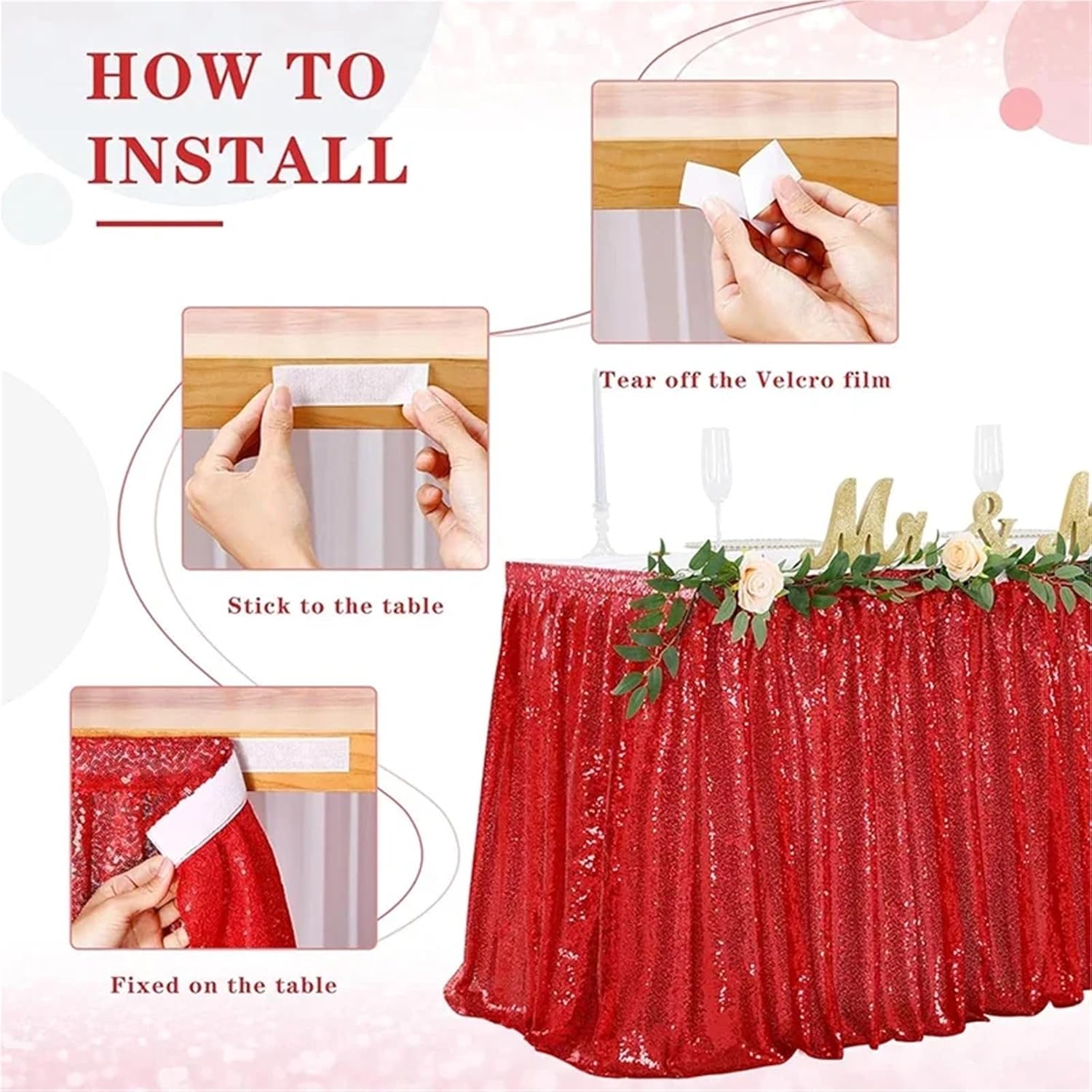 HOW TO INSTALL

Tear off the Velcro film

Stick to the table

Fixed on the table

Mr &