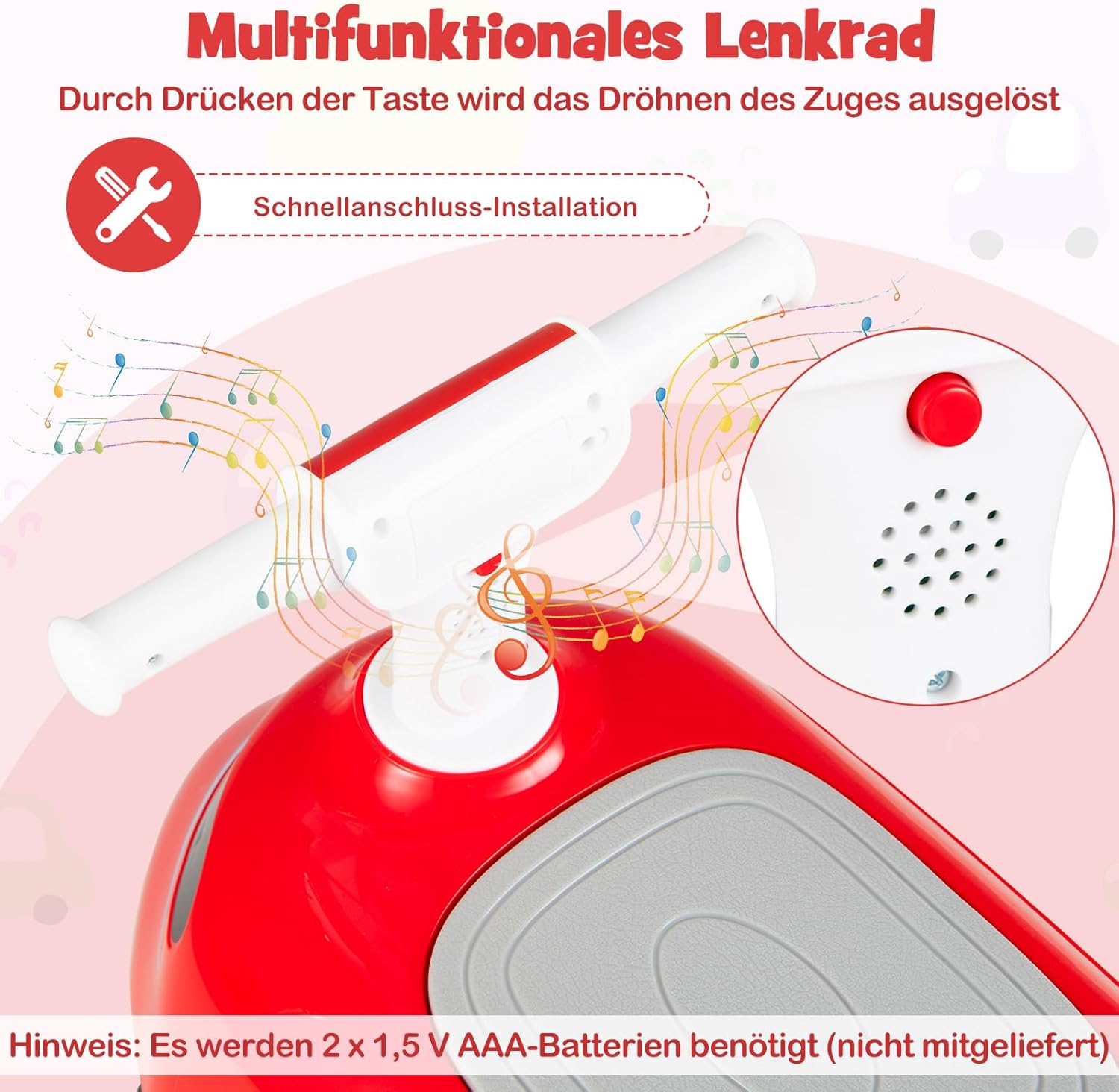 Multifunktionales Lenkrad

Durch Drücken der Taste wird das Dröhnen des Zuges ausgelöst

Schnellanschluss-Installation

Hinweis: Es werden 2 x 1,5 V AAA-Batterien benötigt (nicht mitgeliefert)