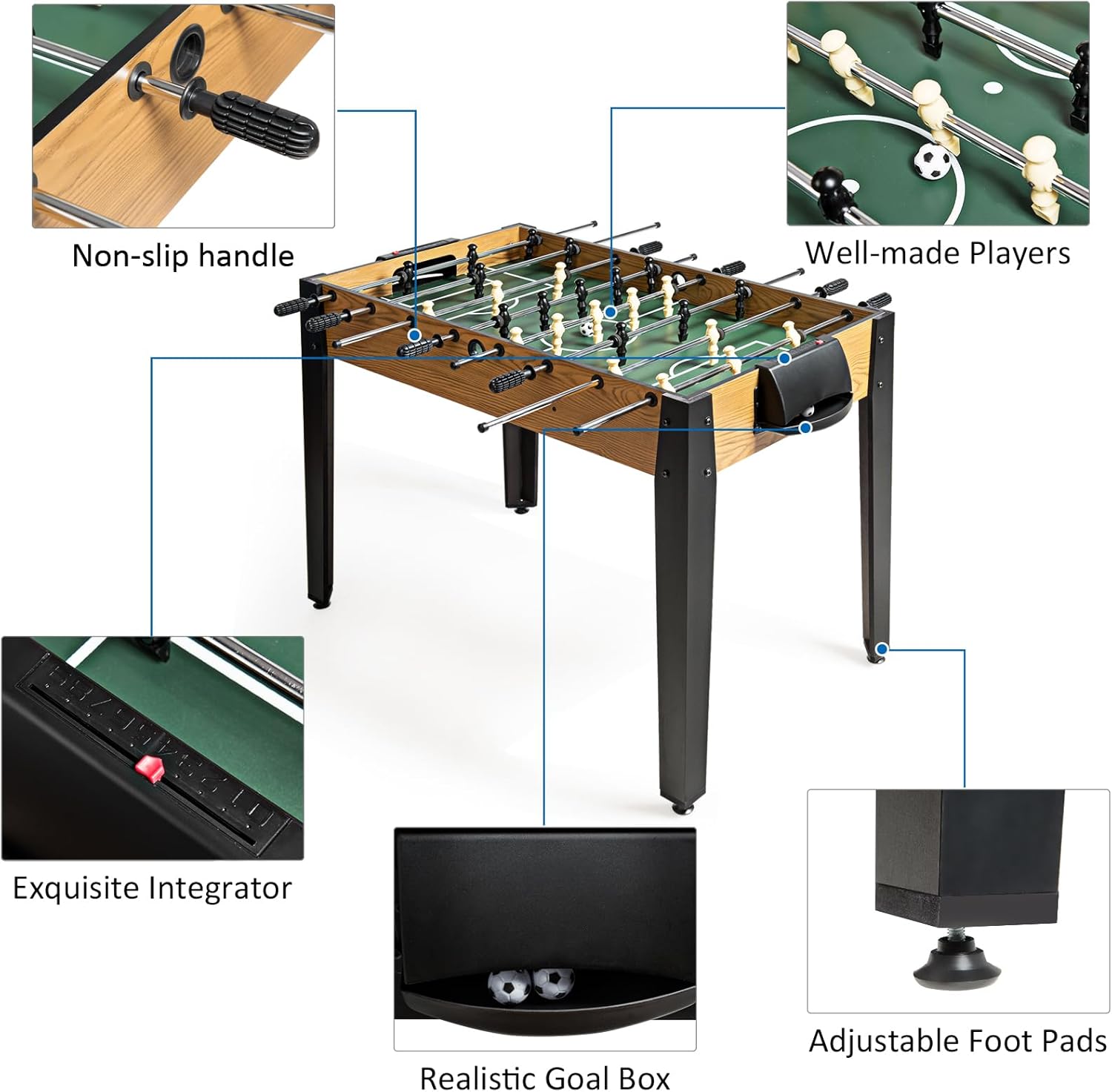 Non-slip handle

Well-made Players

Exquisite Integrator

Realistic Goal Box

Adjustable Foot Pads