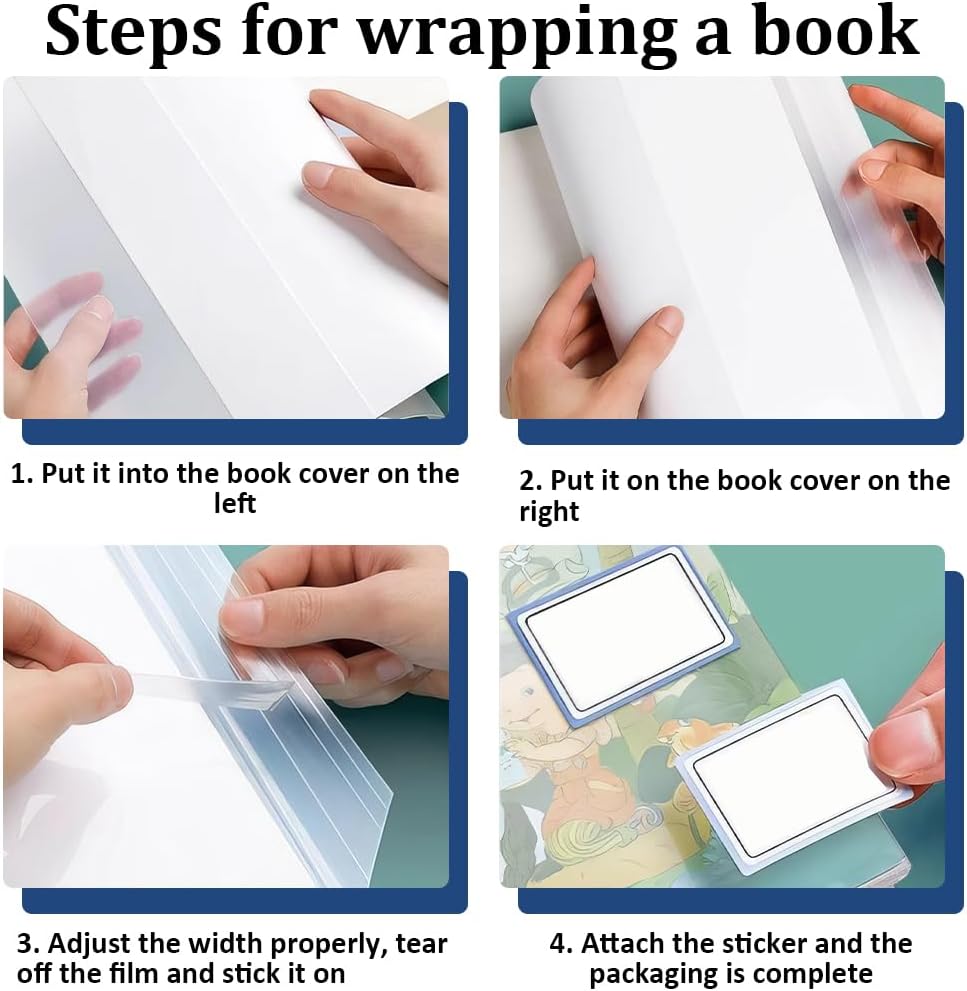 Steps for wrapping a book

1. Put it into the book cover on the left

2. Put it on the book cover on the right

3. Adjust the width properly, tear off the film and stick it on

4. Attach the sticker and the packaging is complete