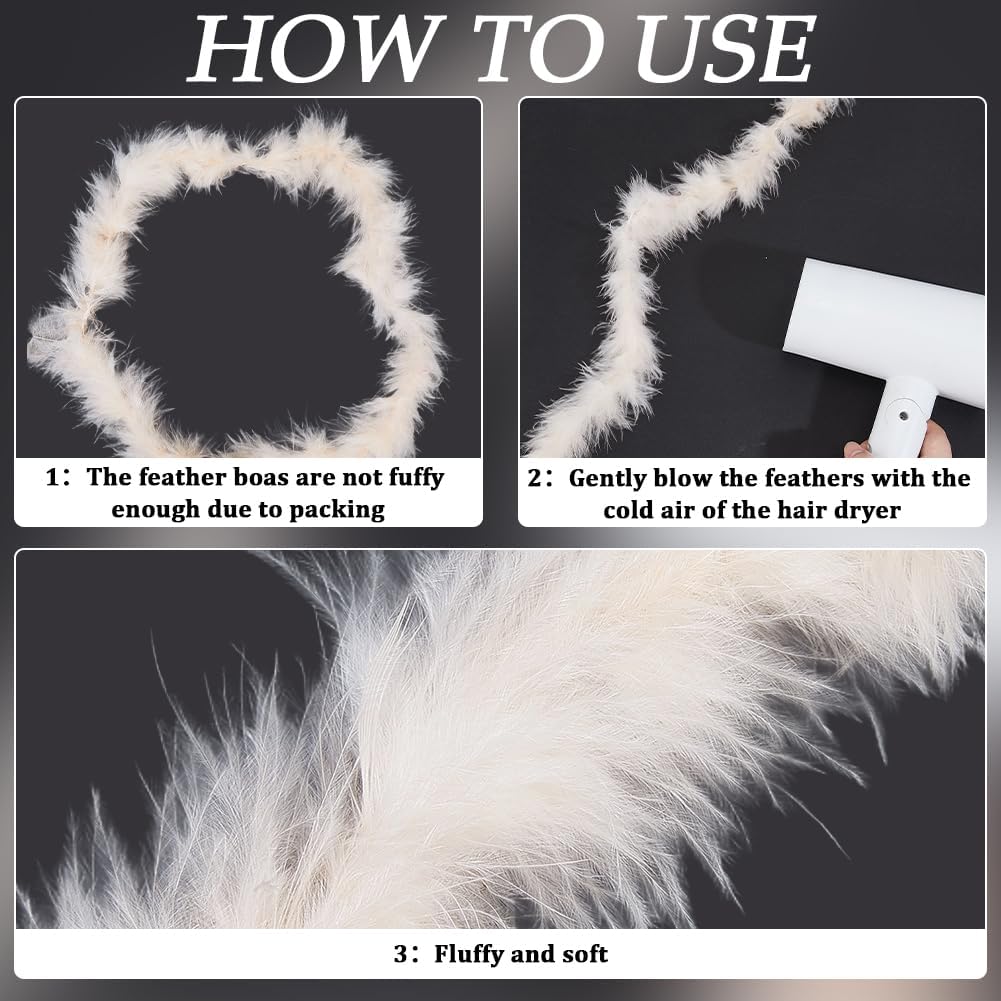 HOW TO USE

1：The feather boas are not fuffy enough due to packing

2：Gently blow the feathers with the cold air of the hair dryer

3：Fluffy and soft