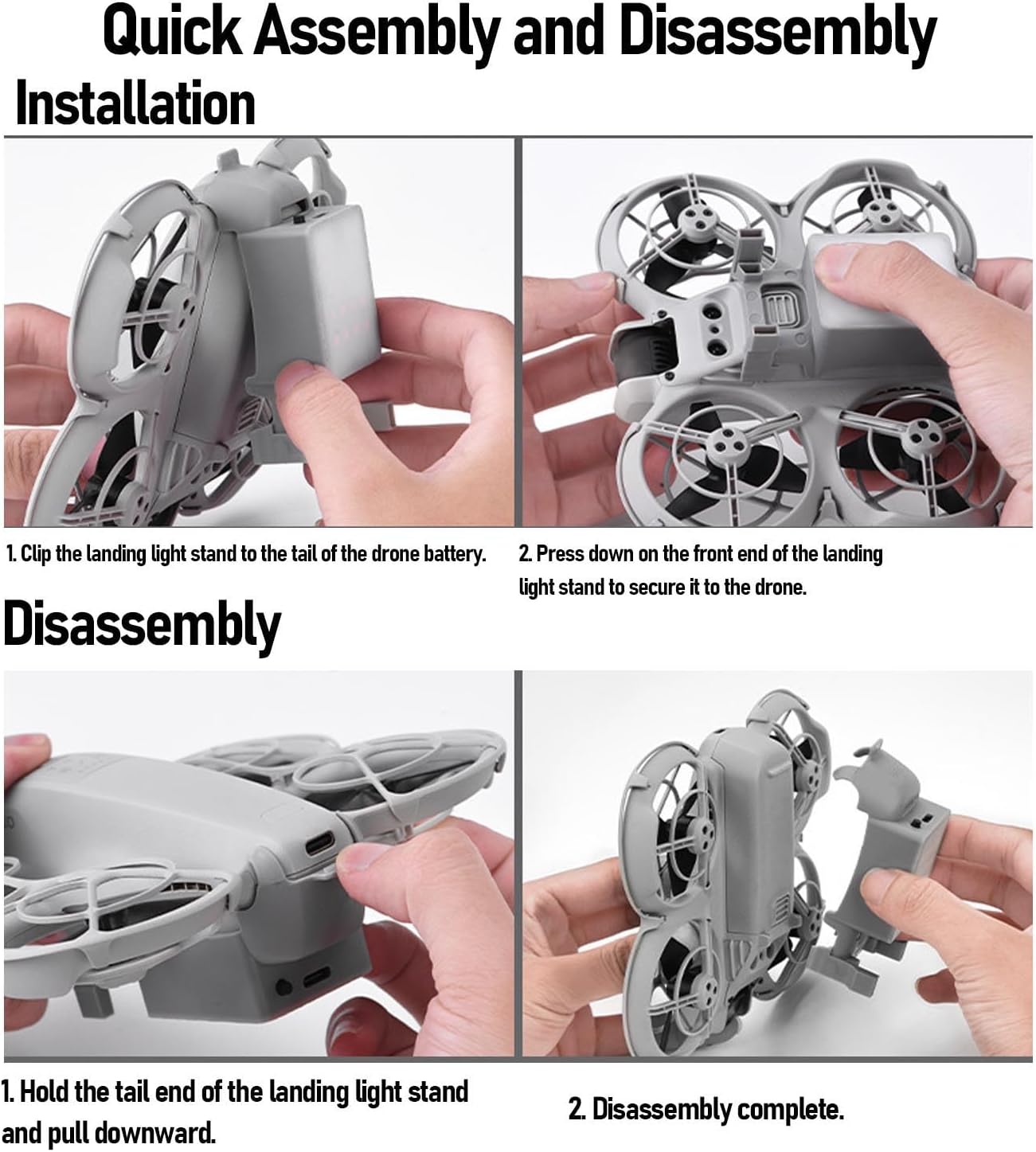 Quick Assembly and Disassembly

Installation

1. Clip the landing light stand to the tail of the drone battery.

2. Press down on the front end of the landing light stand to secure it to the drone.

Disassembly

1. Hold the tail end of the landing light stand and pull downward.

2. Disassembly complete.