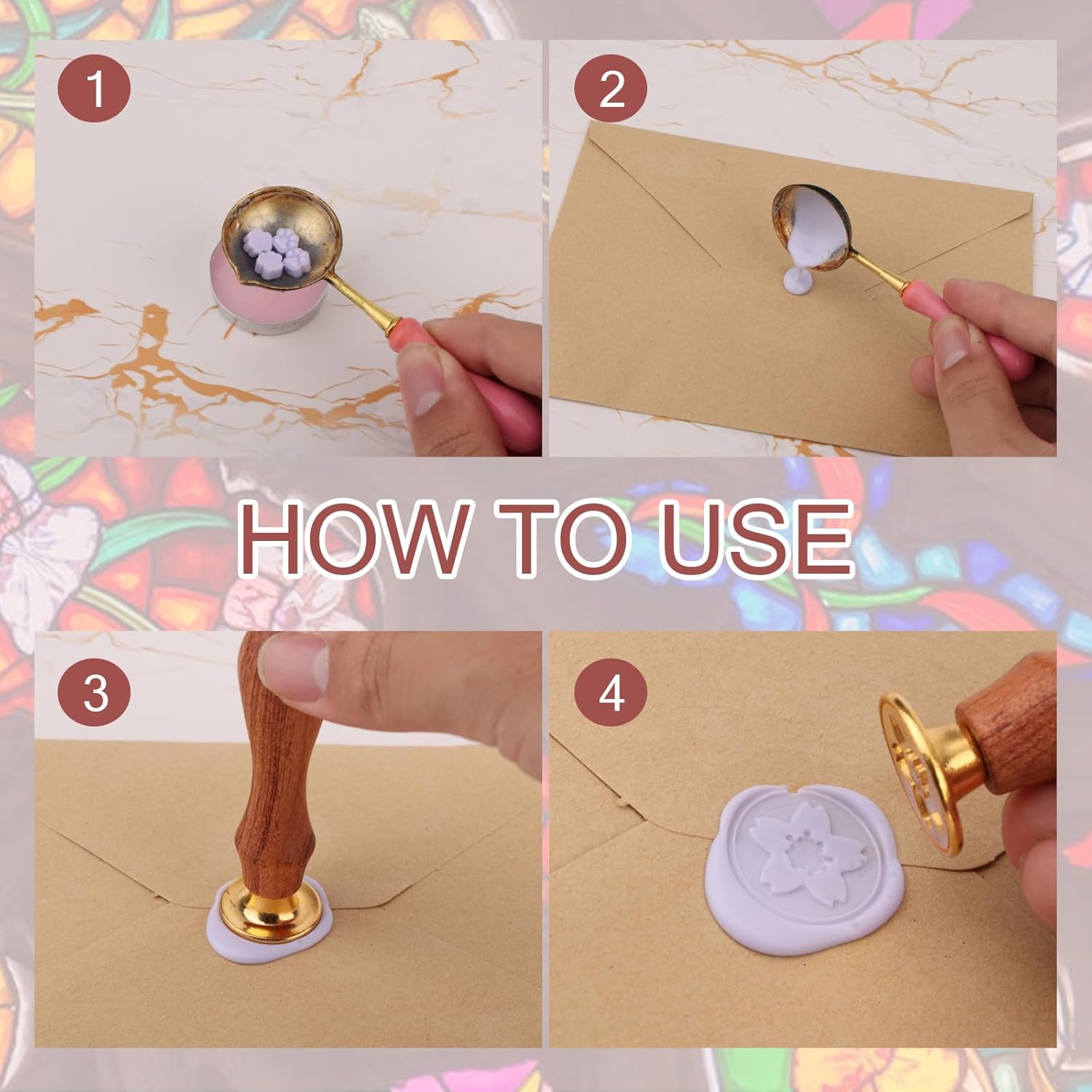 1

2

HOW TO USE

3

4