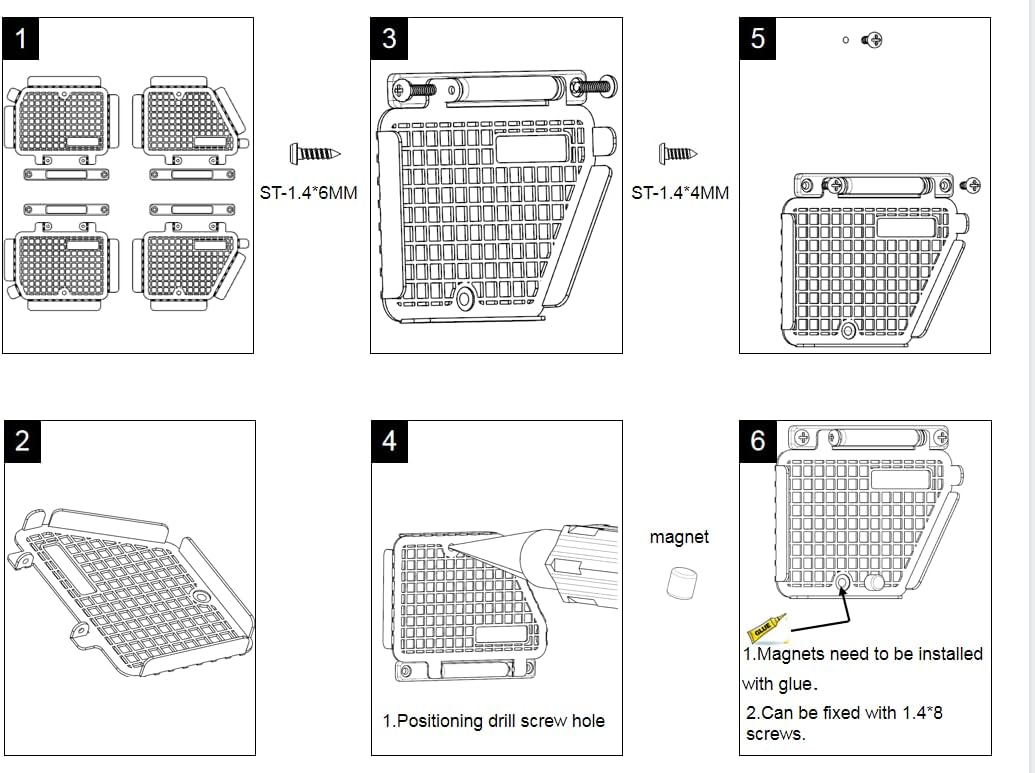 1

ST-1.4*6MM

3

ST-1.4*4MM

5

2

4

1.Positioning drill screw hole

magnet

6

GLUE

1.Magnets need to be installed with glue.

2.Can be fixed with 1.4*8 screws.