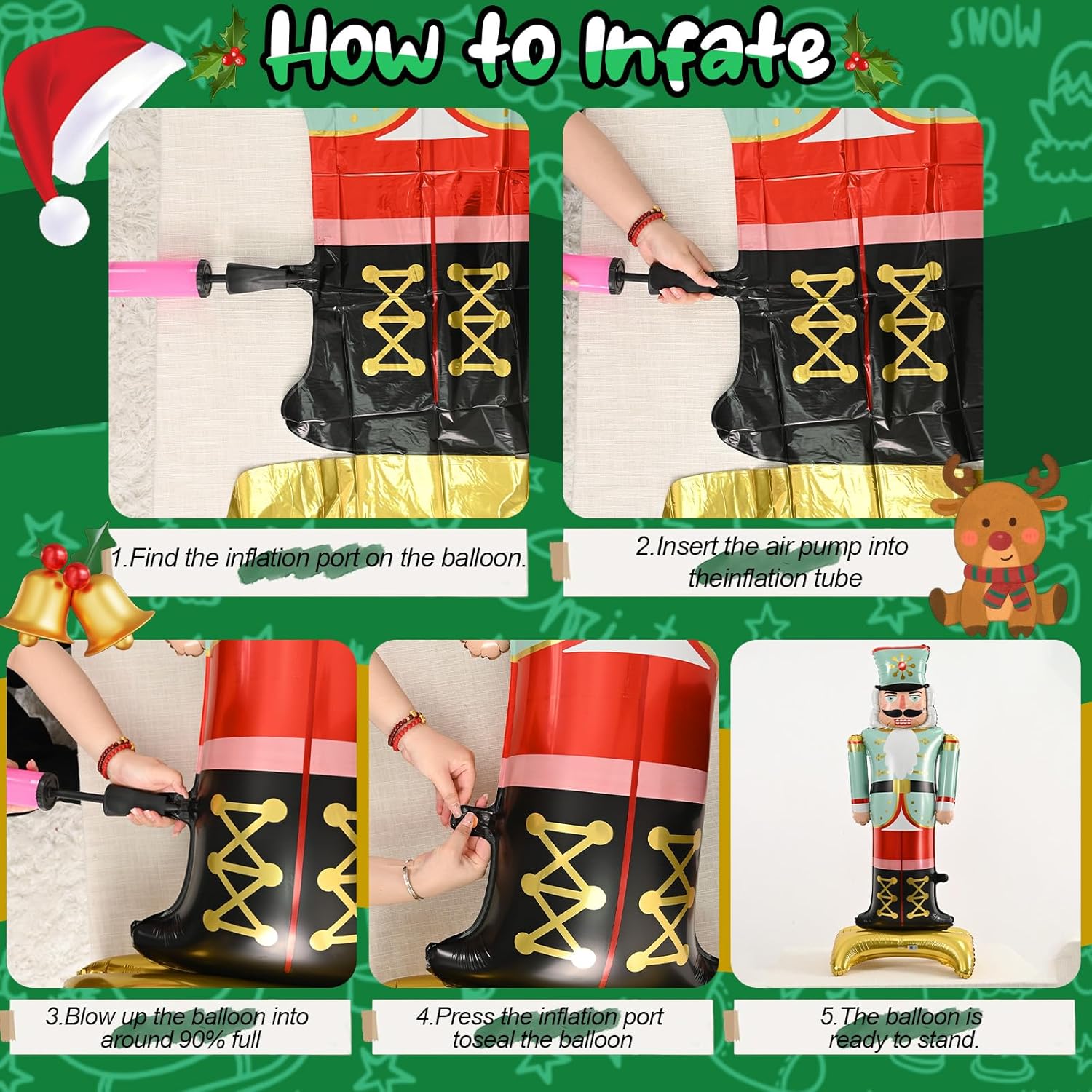 How to Infate

SNOW

1.Find the inflation port on the balloon.

2.Insert the air pump into theinflation tube

3.Blow up the balloon into around 90% full

4.Press the inflation port toseal the balloon

5.The balloon is ready to stand.