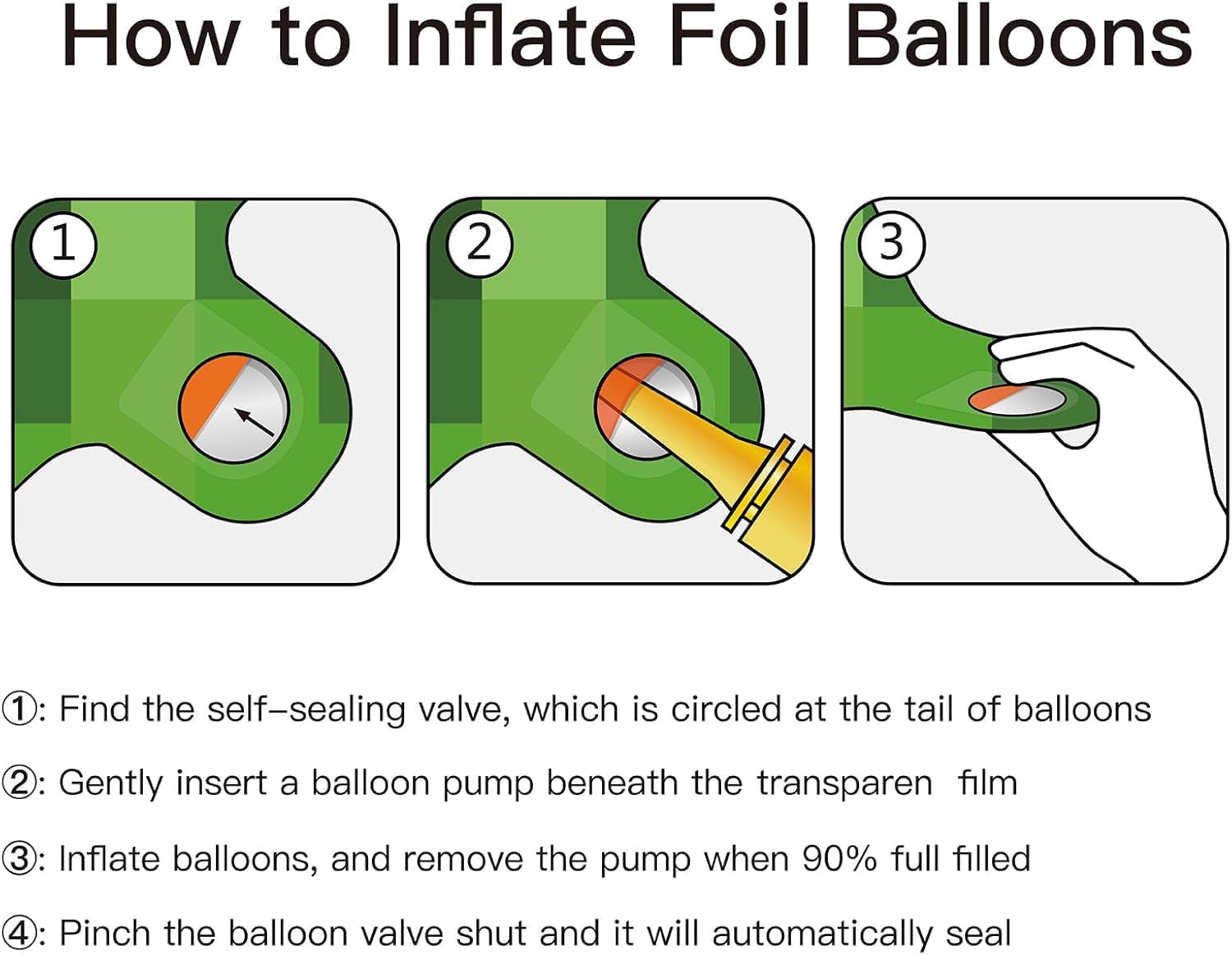 How to Inflate Foil Balloons

1

2

3

①: Find the self-sealing valve, which is circled at the tail of balloons

②: Gently insert a balloon pump beneath the transparen film

③: Inflate balloons, and remove the pump when 90% full filled

④: Pinch the balloon valve shut and it will automatically seal