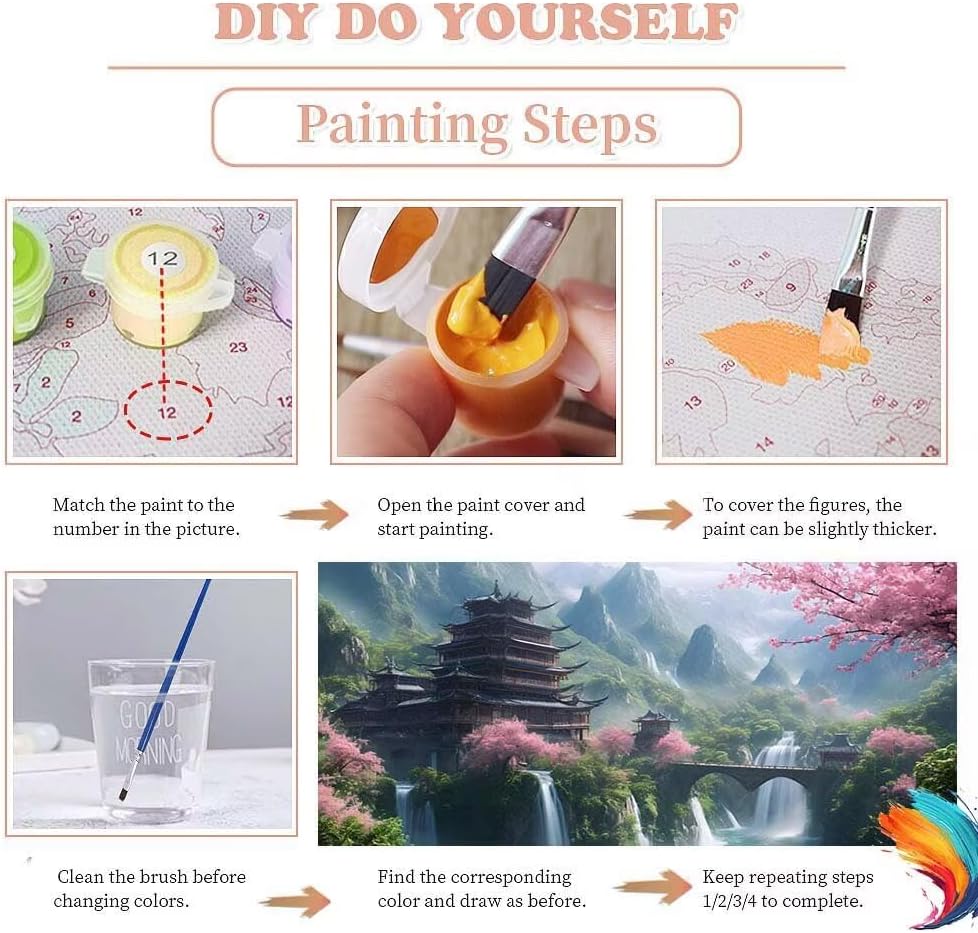 DIY DO YOURSELF

Painting Steps

12

12

Match the paint to the number in the picture.

Open the paint cover and start painting.

To cover the figures, the paint can be slightly thicker.

GOOD MORNING

Clean the brush before changing colors.

Find the corresponding color and draw as before.

Keep repeating steps 1/2/3/4 to complete.