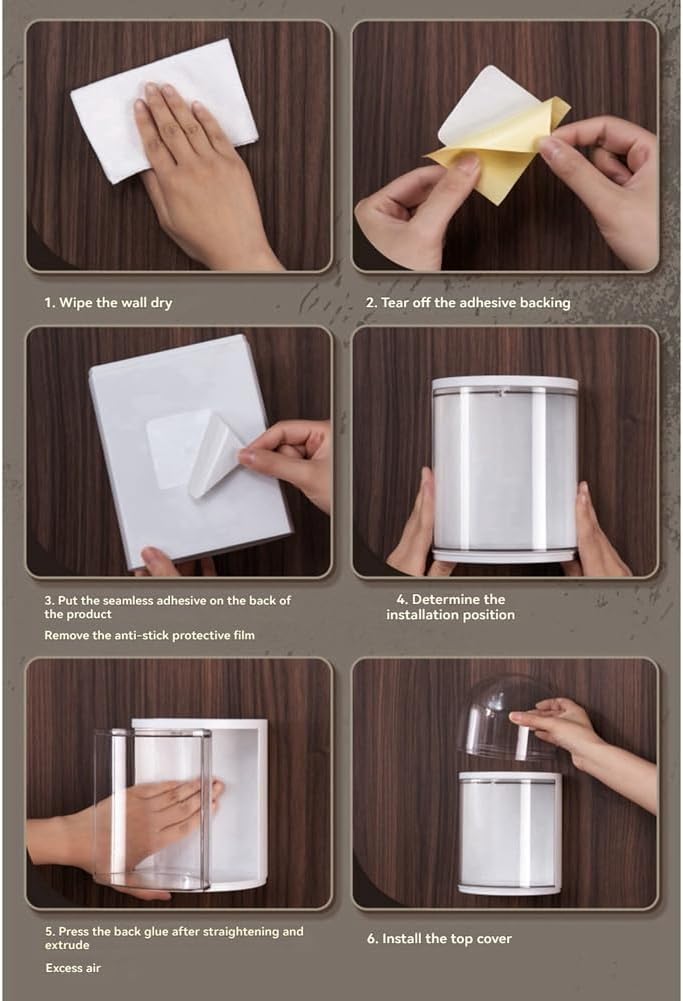 1. Wipe the wall dry

2. Tear off the adhesive backing

3. Put the seamless adhesive on the back of the product

Remove the anti-stick protective film

4. Determine the installation position

5. Press the back glue after straightening and extrude

Excess air

6. Install the top cover