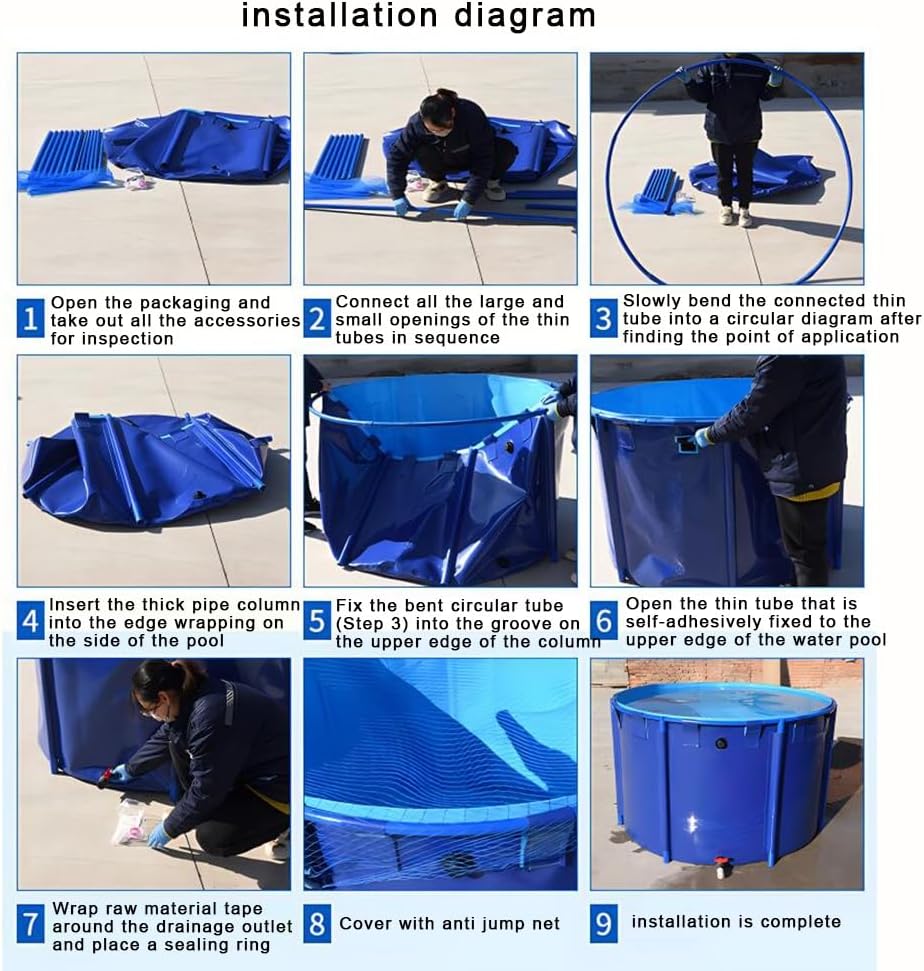 installation diagram

1 Open the packaging and take out all the accessories for inspection

2 Connect all the large and small openings of the thin tubes in sequence

3 Slowly bend the connected thin tube into a circular diagram after finding the point of application

4 Insert the thick pipe column into the edge wrapping on the side of the pool

5 Fix the bent circular tube (Step 3) into the groove on the upper edge of the column

6 Open the thin tube that is self-adhesively fixed to the upper edge of the water pool

7 Wrap raw material tape around the drainage outlet and place a sealing ring

8 Cover with anti jump net

9 installation is complete