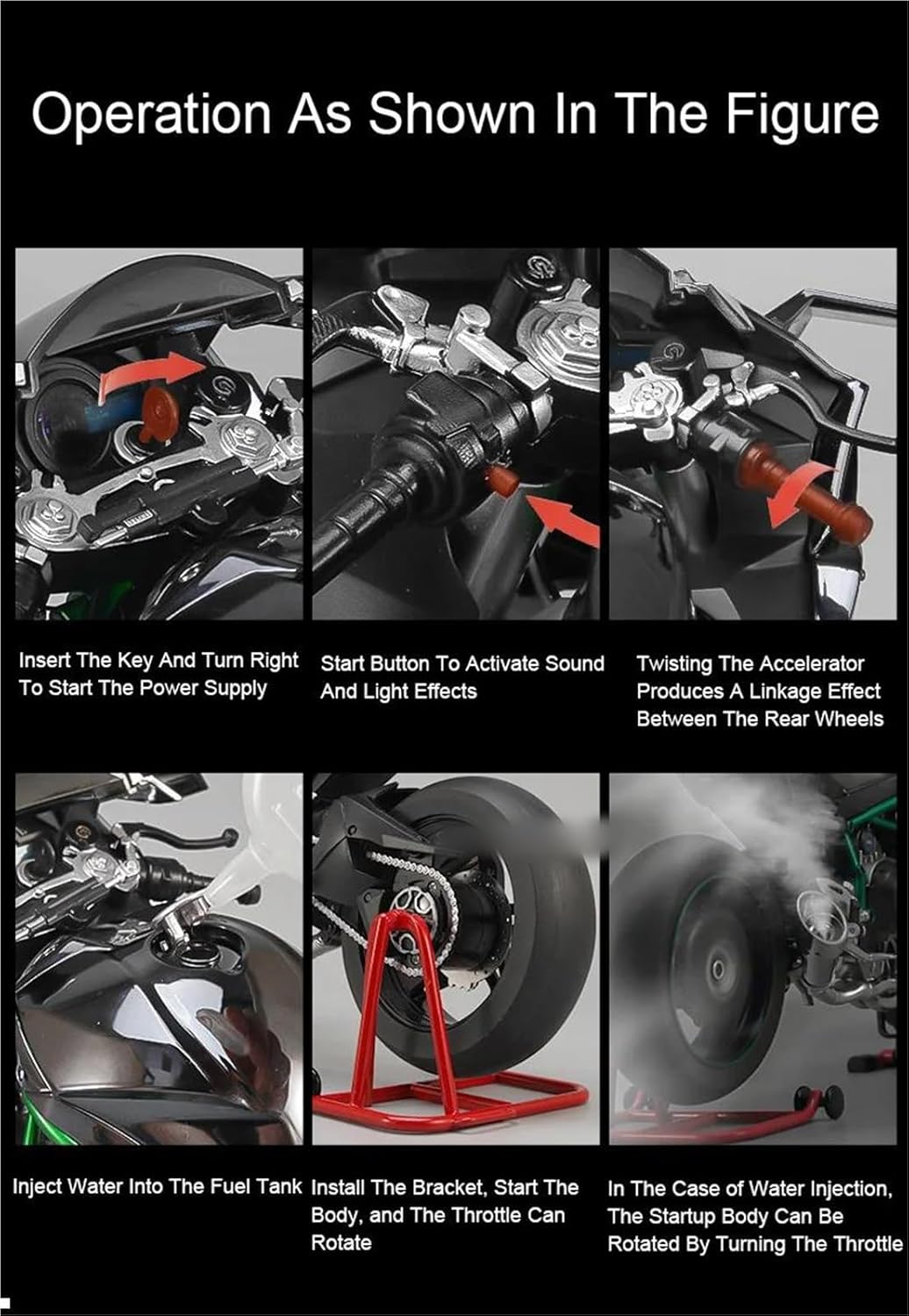 Operation As Shown In The Figure

Insert The Key And Turn Right To Start The Power Supply

Start Button To Activate Sound And Light Effects

Twisting The Accelerator Produces A Linkage Effect Between The Rear Wheels

Inject Water Into The Fuel Tank

Install The Bracket, Start The Body, and The Throttle Can Rotate

In The Case of Water Injection, The Startup Body Can Be Rotated By Turning The Throttle