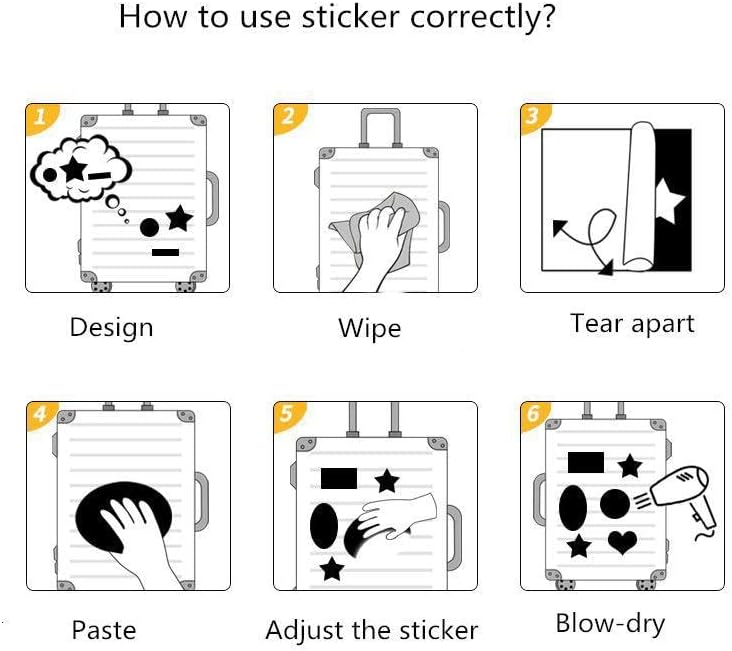 How to use sticker correctly?

1

Design

2

Wipe

3

Tear apart

4

Paste

5

Adjust the sticker

6

Blow-dry