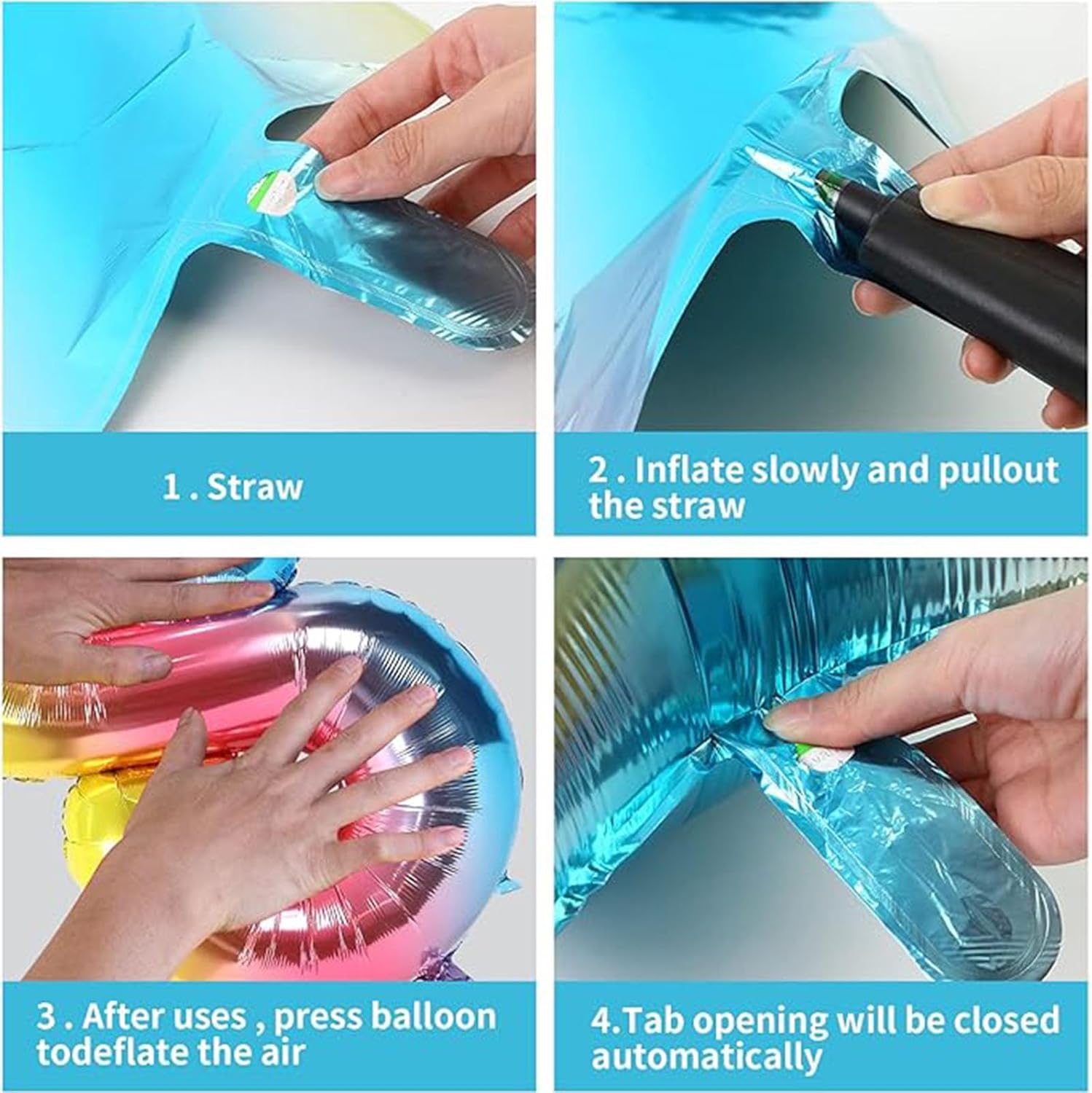 1 . Straw

2 . Inflate slowly and pullout the straw

3 . After uses , press balloon todeflate the air

4.Tab opening will be closed automatically