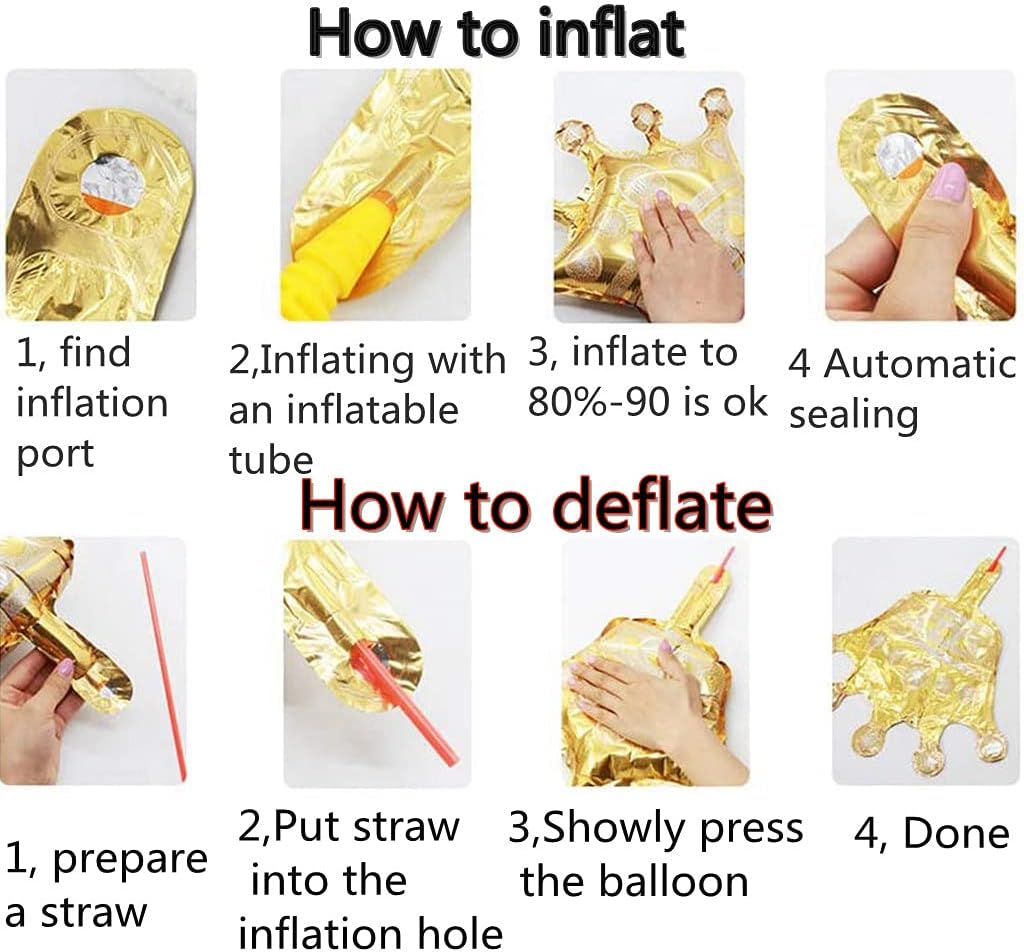 How to inflat

1, find inflation port

2,Inflating with an inflatable tube

3, inflate to 80%-90 is ok

4 Automatic sealing

How to deflate

1, prepare a straw

2,Put straw into the inflation hole

3,Showly press the balloon

4, Done