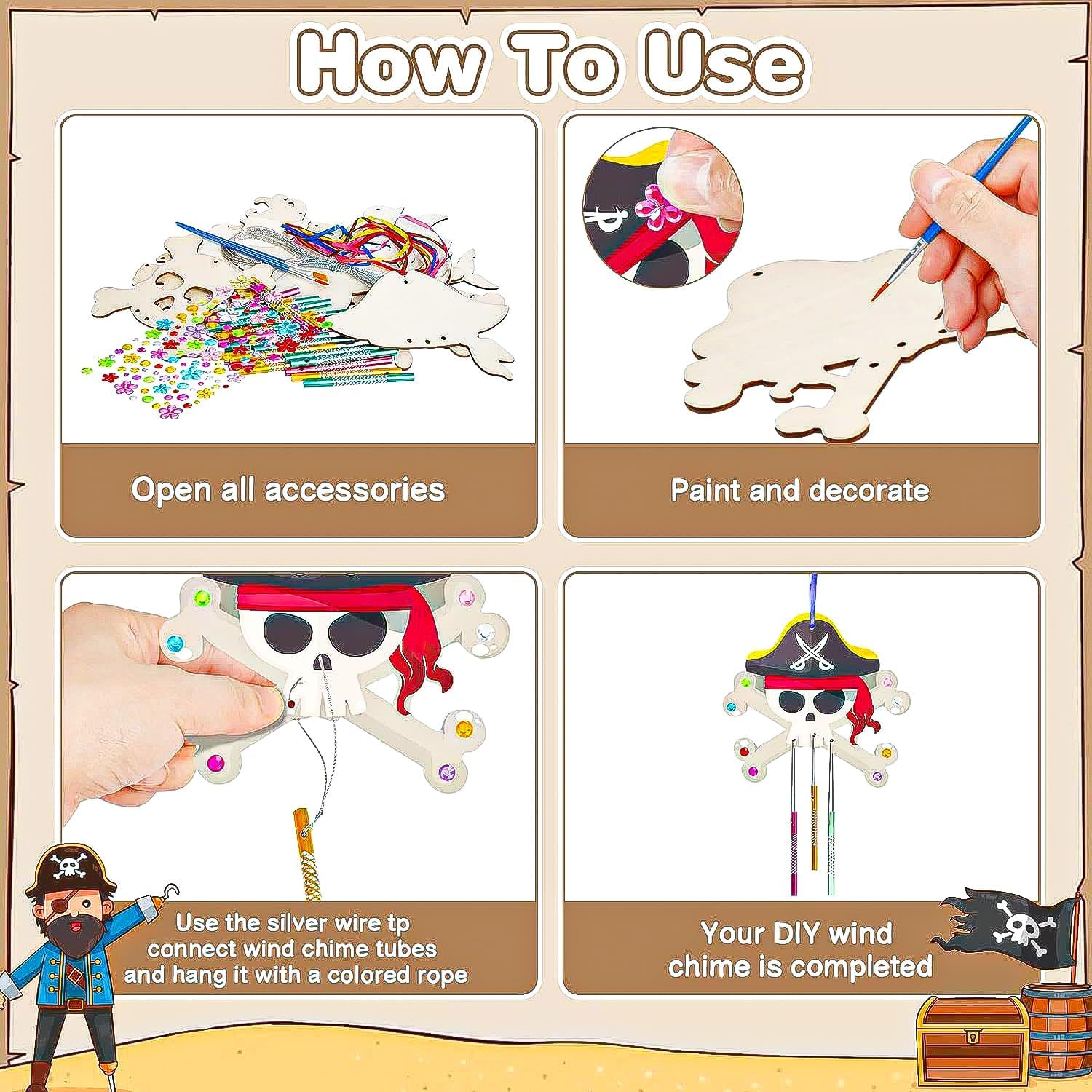 How To Use

Open all accessories

Paint and decorate

Use the silver wire tp connect wind chime tubes and hang it with a colored rope

Your DIY wind chime is completed