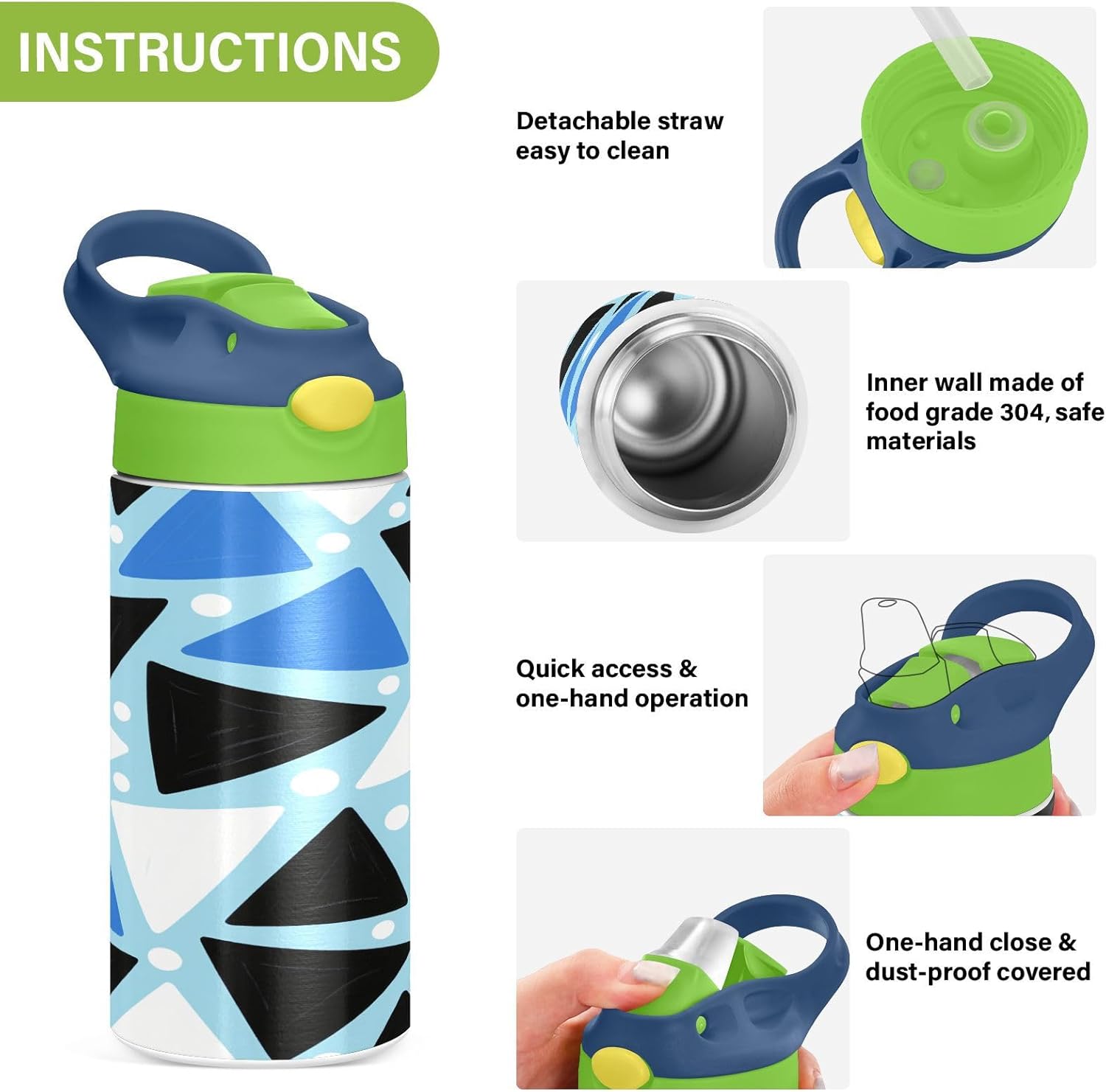 INSTRUCTIONS

Detachable straw easy to clean

Inner wall made of food grade 304, safe materials

Quick access & one-hand operation

One-hand close & dust-proof covered