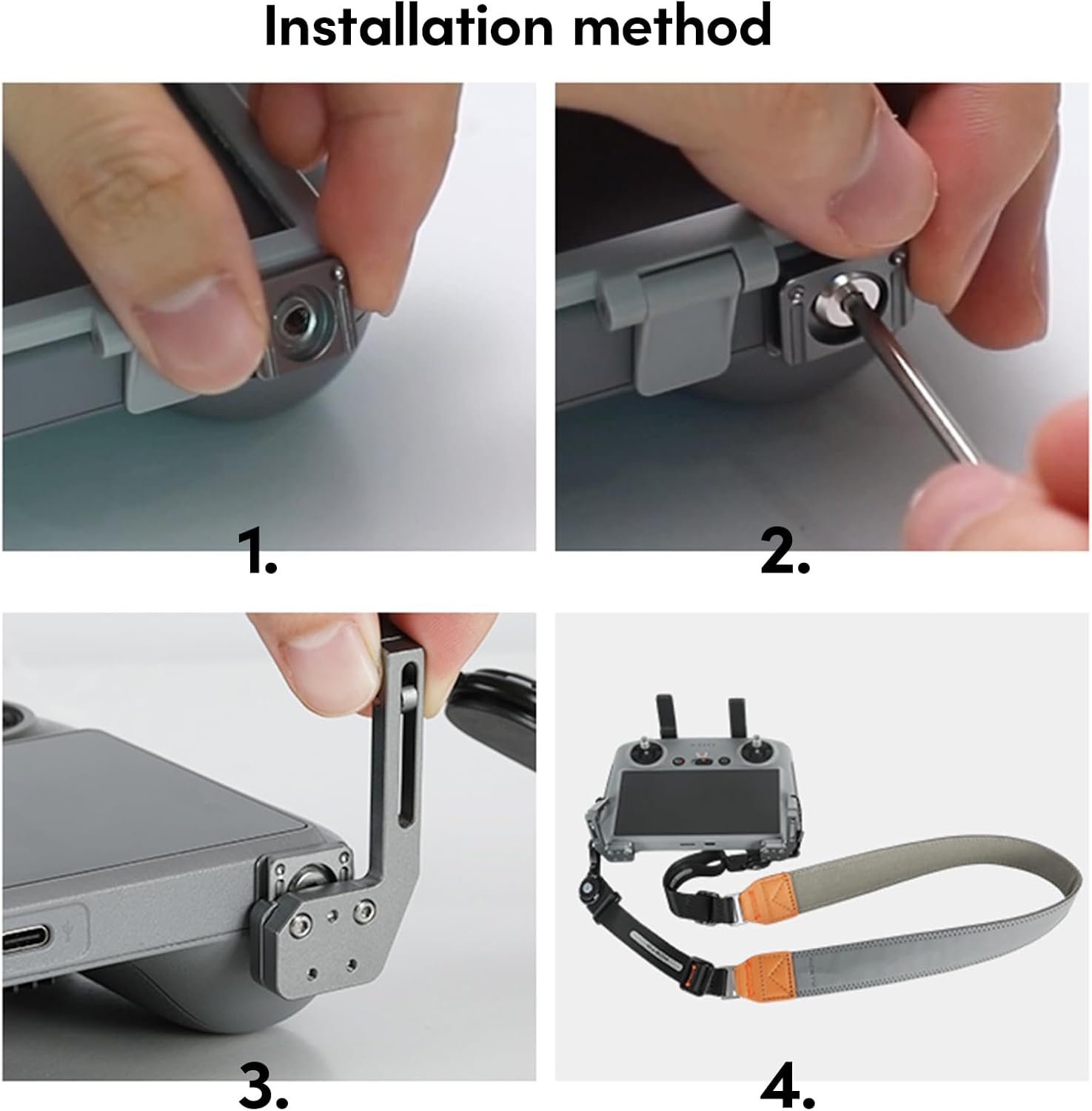 Installation method

1.

2.

3.

4.